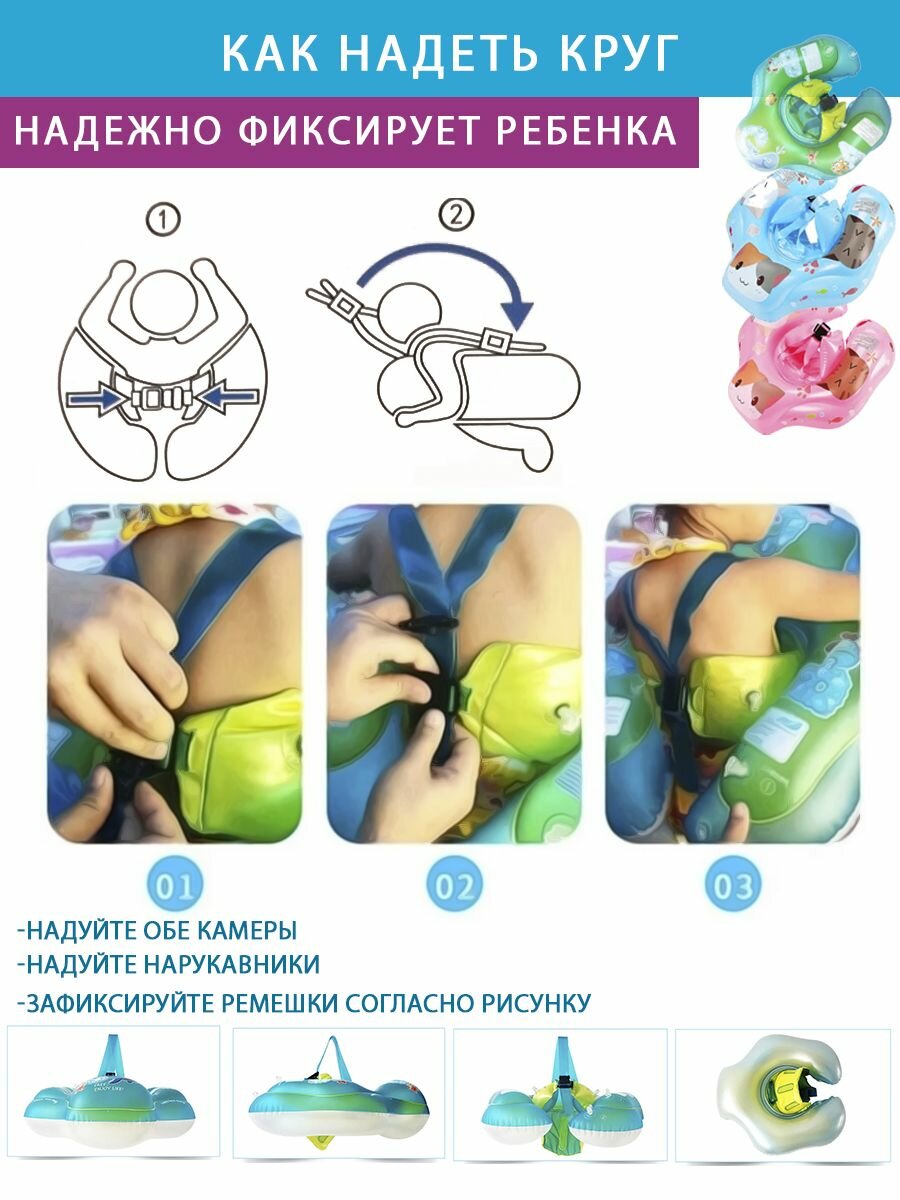 КАК НАДЕТЬ КРУГ

НАДЕЖНО ФИКСИРУЕТ РЕБЕНКА

①

②

01

02

03

-НАДУЙТЕ ОБЕ КАМЕРЫ
-НАДУЙТЕ НАРУКАВНИКИ
-ЗАФИКСИРУЙТЕ РЕМЕШКИ СОГЛАСНО РИСУНКУ