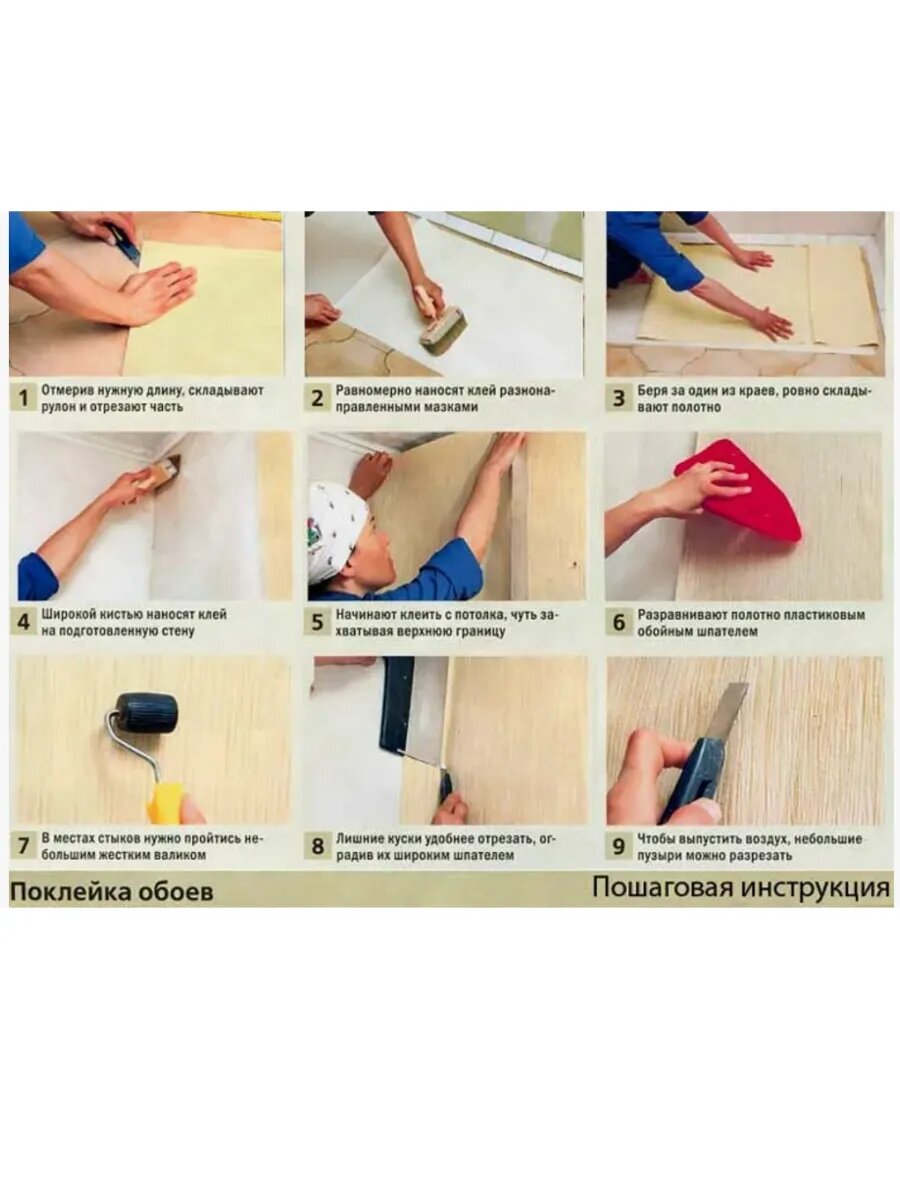 1 Отмерив нужную длину, складывают рулон и отрезают часть

2 Равномерно наносят клей разнонаправленными мазками

3 Беря за один из краев, ровно складывают полотно

4 Широкой кистью наносят клей на подготовленную стену

5 Начинают клеить с потолка, чуть захватывая верхнюю границу

6 Разравнивают полотно пластиковым обойным шпателем

7 В местах стыков нужно пройтись небольшим жестким валиком

8 Лишние куски удобнее отрезать, оградив их широким шпателем

9 Чтобы выпустить воздух, небольшие пузыри можно разрезать

Поклейка обоев

Пошаговая инструкция