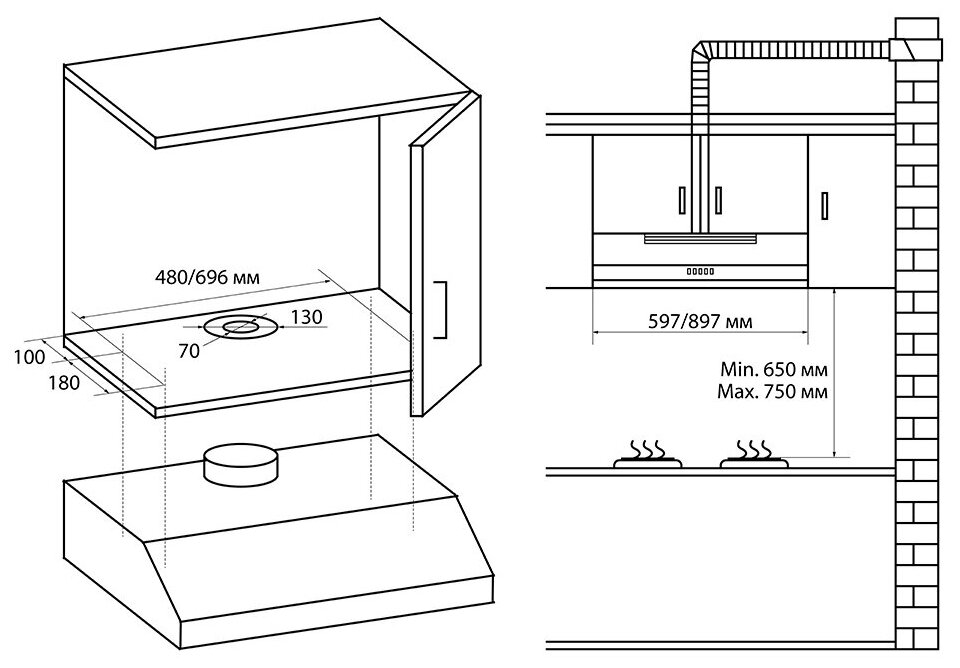 480/696 мм
130
70
100
180

597/897 мм
Min. 650 мм
Max. 750 мм