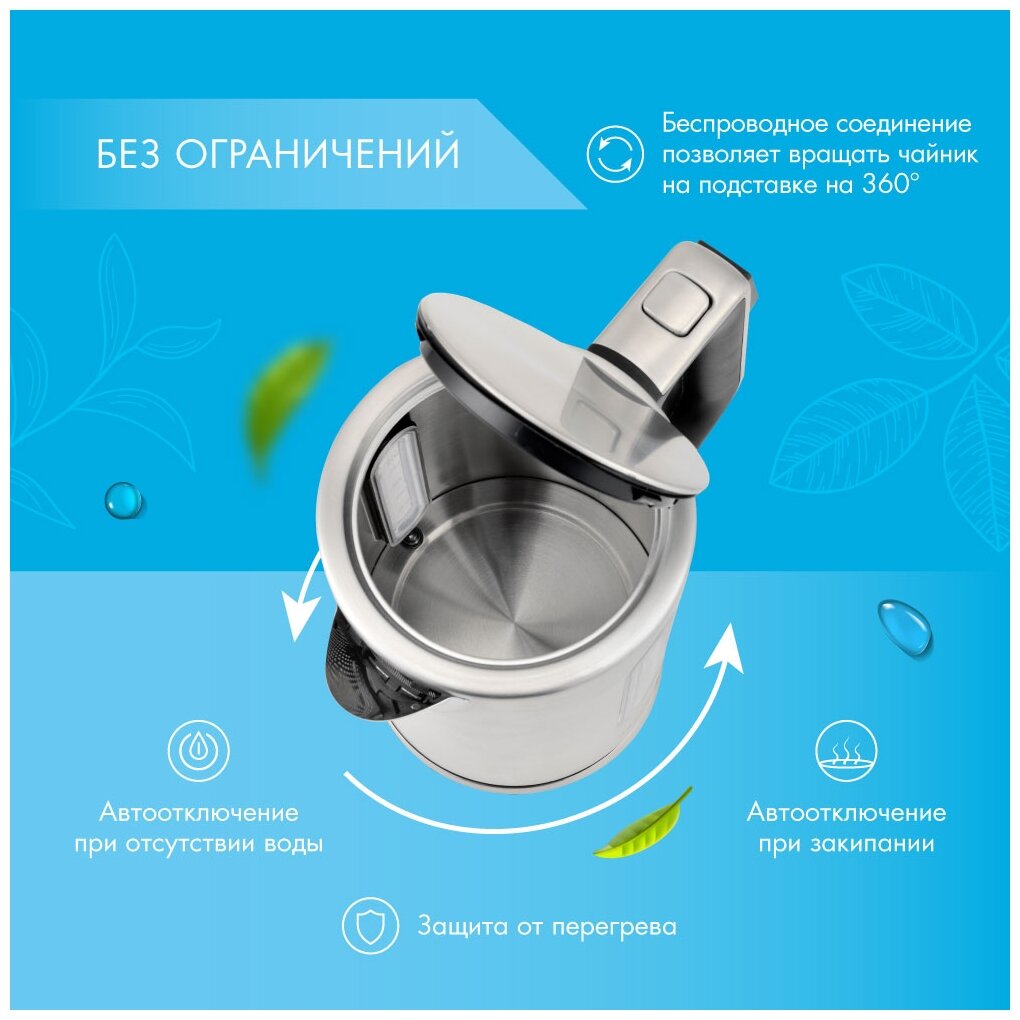 БЕЗ ОГРАНИЧЕНИЙ

Беспроводное соединение позволяет вращать чайник на подставке на 360°

Автоотключение при отсутствии воды

Автоотключение при закипании

Защита от перегрева