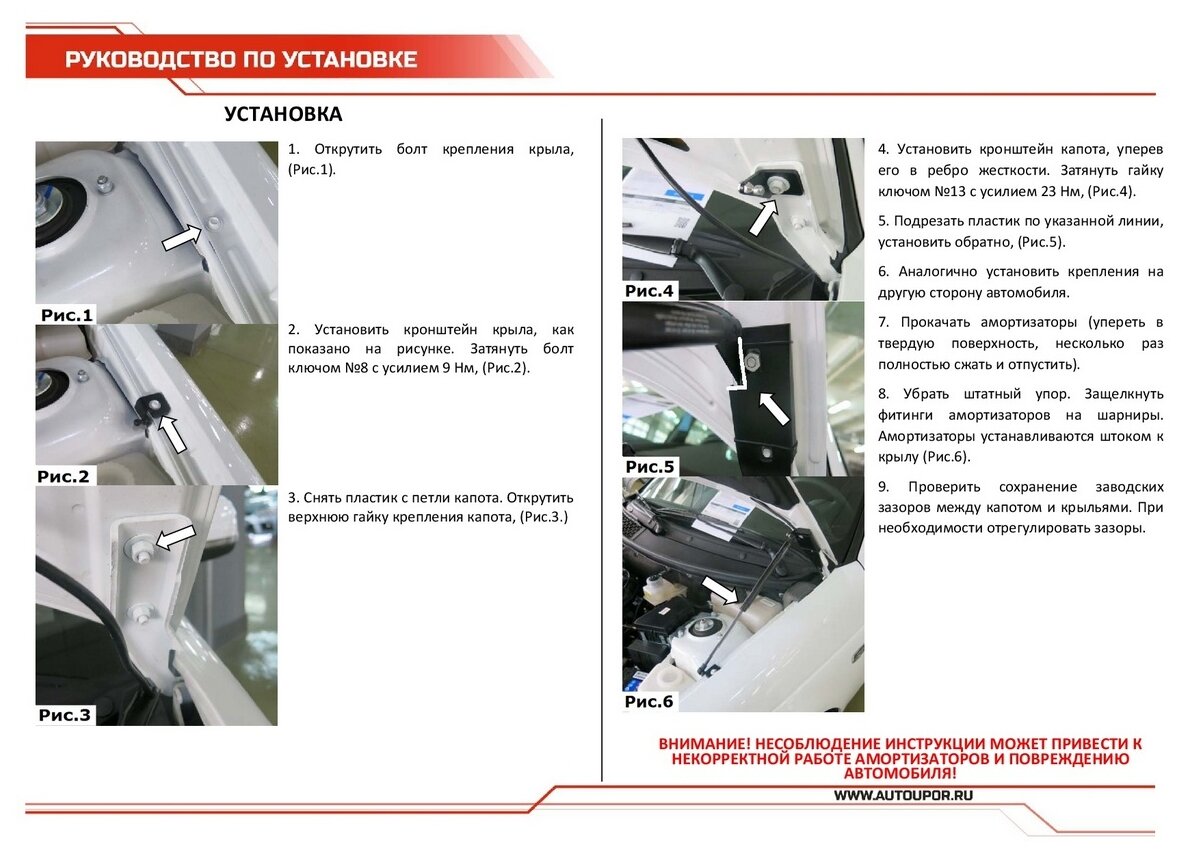 РУКОВОДСТВО ПО УСТАНОВКЕ

УСТАНОВКА

Рис.1

1. Открутить болт крепления крыла, (Рис.1).

Рис.2

2. Установить кронштейн крыла, как показано на рисунке. Затянуть болт ключом №8 с усилием 9 Нм, (Рис.2).

Рис.3

3. Снять пластик с петли капота. Открутить верхнюю гайку крепления капота, (Рис.3.)

Рис.4

Рис.5

Рис.6

4. Установить кронштейн капота, уперев его в ребро жесткости. Затянуть гайку ключом №13 с усилием 23 Нм, (Рис.4).

5. Подрезать пластик по указанной линии, установить обратно, (Рис.5).

6. Аналогично установить крепления на другую сторону автомобиля.

7. Прокачать амортизаторы (упереть в твердую поверхность, несколько раз полностью сжать и отпустить).

8. Убрать штатный упор. Защелкнуть фитинги амортизаторов на шарниры. Амортизаторы устанавливаются штоком к крылу (Рис.6).

9. Проверить сохранение заводских зазоров между капотом и крыльями. При необходимости отрегулировать зазоры.

ВНИМАНИЕ! НЕСОБЛЮДЕНИЕ ИНСТРУКЦИИ МОЖЕТ ПРИВЕСТИ К НЕКОРРЕКТНОЙ РАБОТЕ АМОРТИЗАТОРОВ И ПОВРЕЖДЕНИЮ АВТОМОБИЛЯ!

WWW.AUTOUPOR.RU