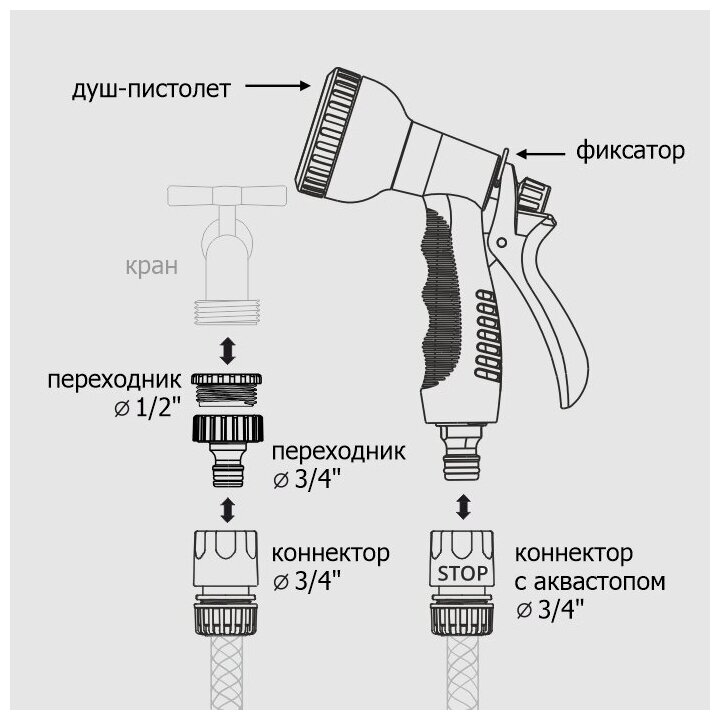 душ-пистолет

фиксатор

кран

переходник
⌀ 1/2"

переходник
⌀ 3/4"

коннектор
⌀ 3/4"

STOP

коннектор
с аквастопом
⌀ 3/4"