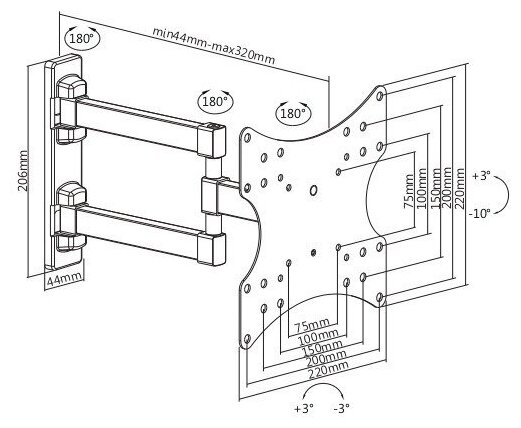 180°

min44mm-max320mm

180°

180°

206mm

44mm

75mm
100mm
150mm
200mm
220mm

+3°

-10°

75mm
100mm
150mm
200mm
220mm

+3°

-3°