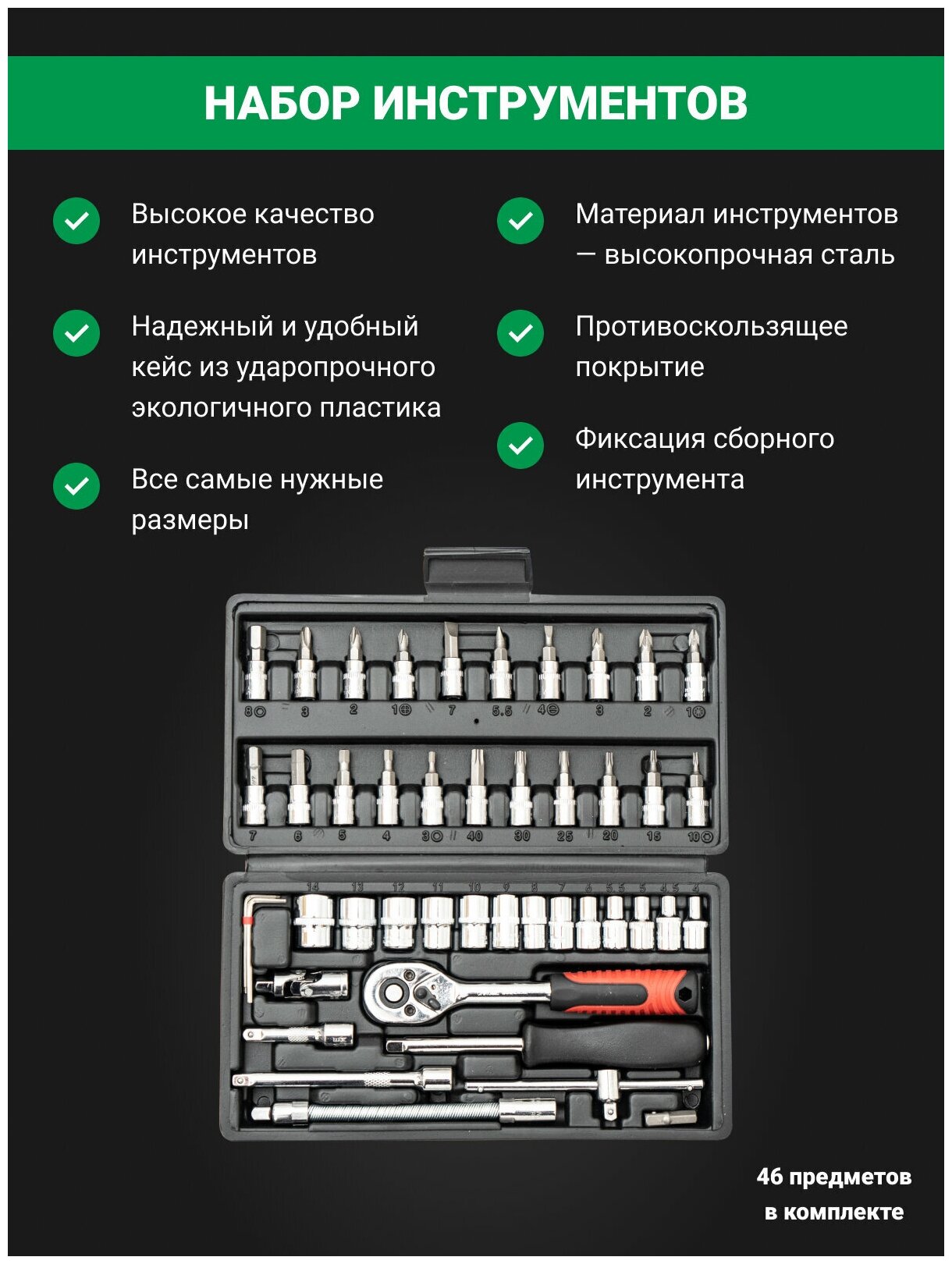 НАБОР ИНСТРУМЕНТОВ

Высокое качество инструментов

Надежный и удобный кейс из ударопрочного экологичного пластика

Все самые нужные размеры

Материал инструментов — высокопрочная сталь

Противоскользящее покрытие

Фиксация сборного инструмента

8 3 2 1 7 5.5 4 3 2 1

7 6 5 4 3 40 30 25 20 15 10

14 13 12 11 10 9 8 7 6 5.5 5 4.5 4

46 предметов в комплекте