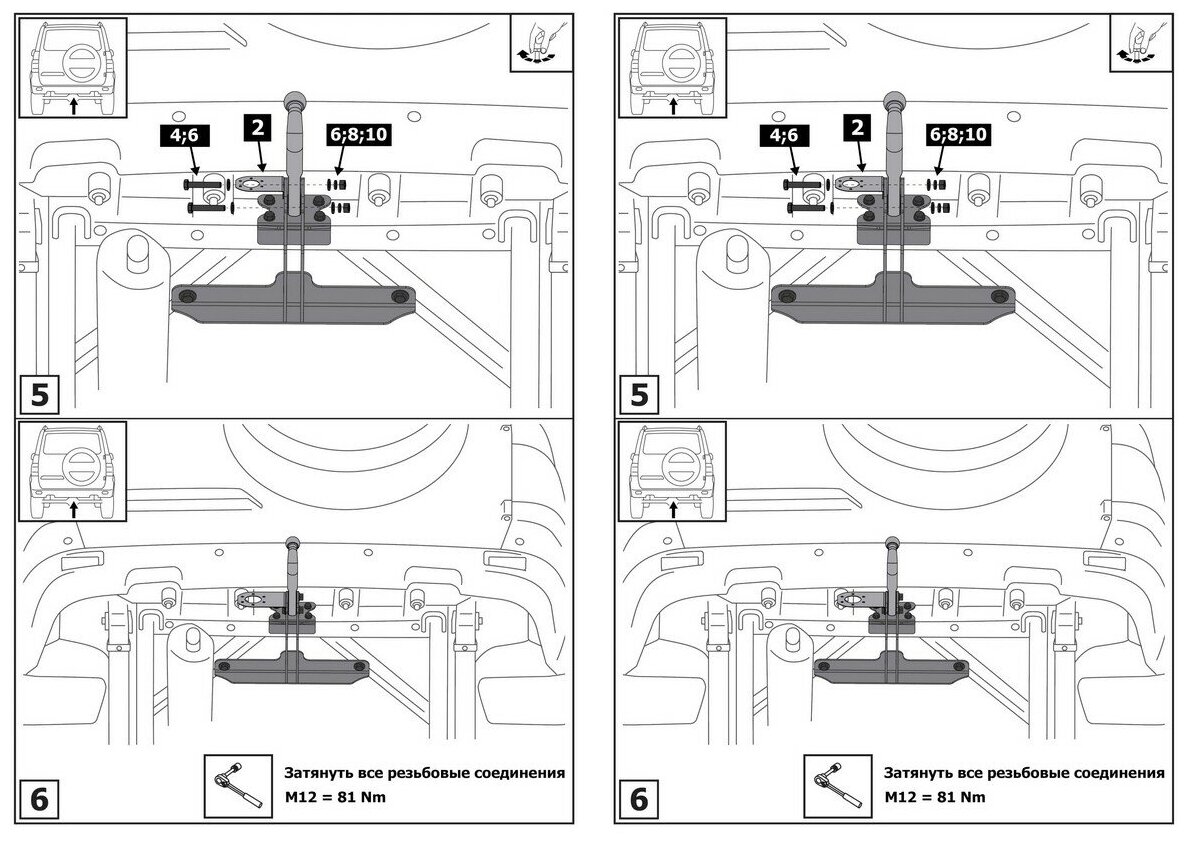 4;6

2

6;8;10

5

Затянуть все резьбовые соединения
M12 = 81 Nm

6

4;6

2

6;8;10

5

Затянуть все резьбовые соединения
M12 = 81 Nm

6