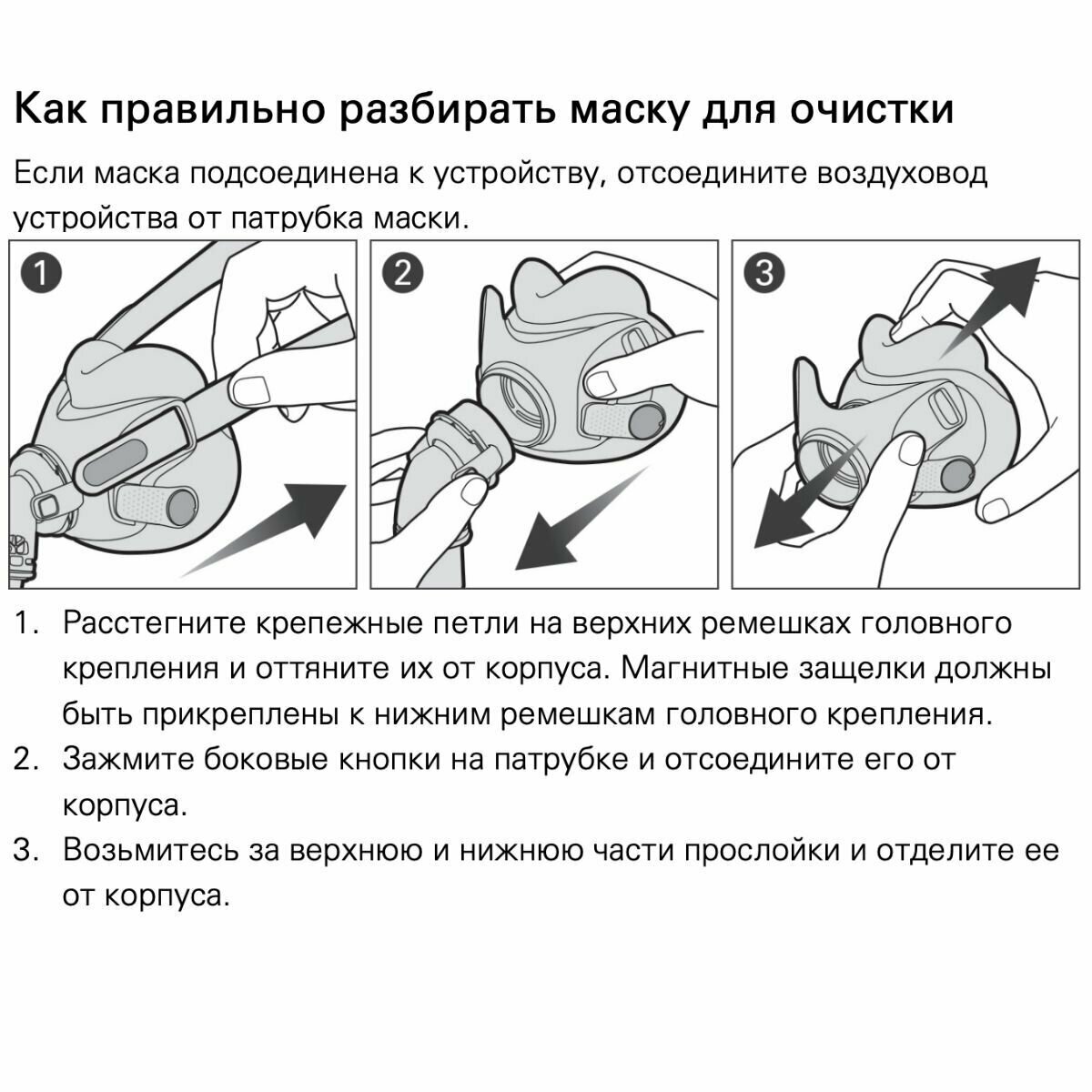 Как правильно разбирать маску для очистки

Если маска подсоединена к устройству, отсоедините воздуховод устройства от патрубка маски.

1

2

3

1. Расстегните крепежные петли на верхних ремешках головного крепления и оттяните их от корпуса. Магнитные защелки должны быть прикреплены к нижним ремешкам головного крепления.
2. Зажмите боковые кнопки на патрубке и отсоедините его от корпуса.
3. Возьмитесь за верхнюю и нижнюю части прослойки и отделите ее от корпуса.