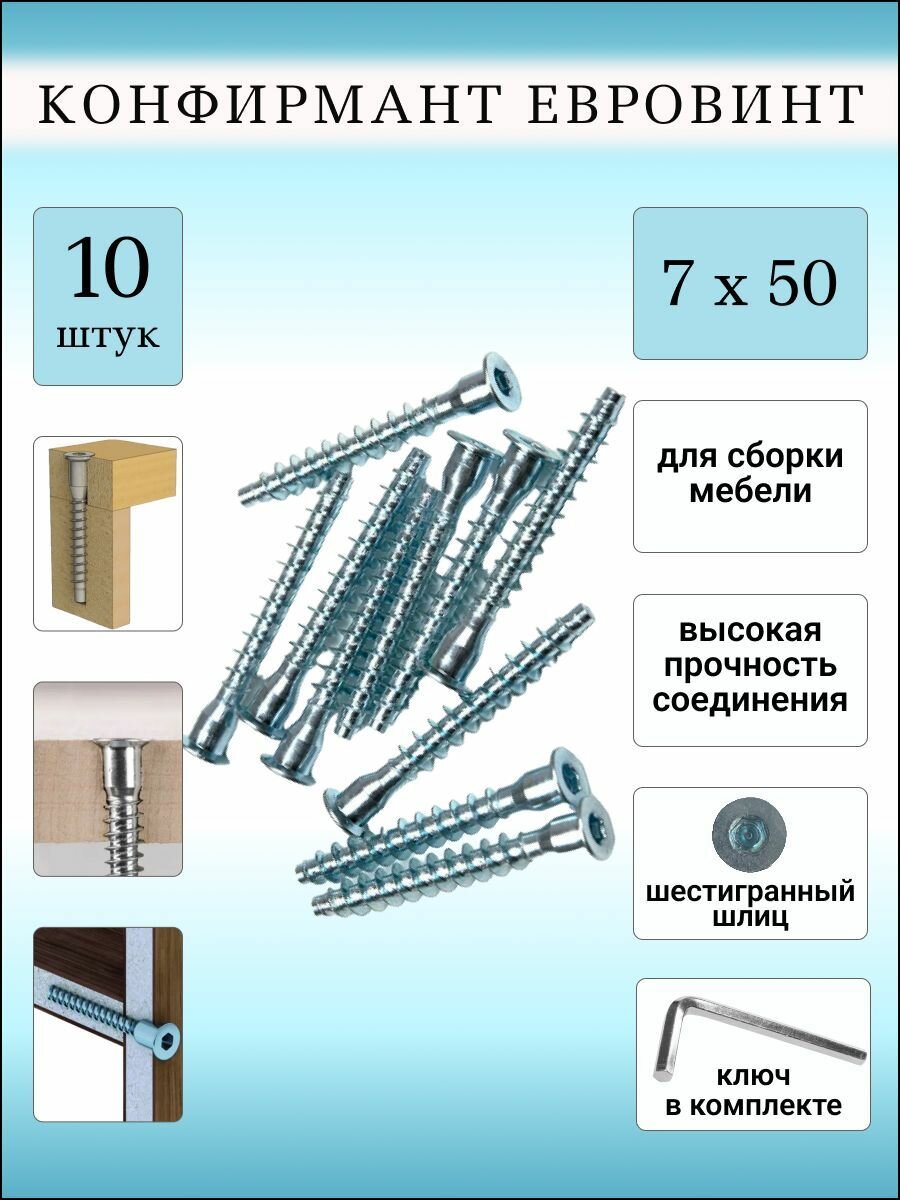 КОНФИРМАНТ ЕВРОВИНТ

10
штук

7 x 50

для сборки мебели

высокая прочность соединения

шестигранный шлиц

ключ в комплекте