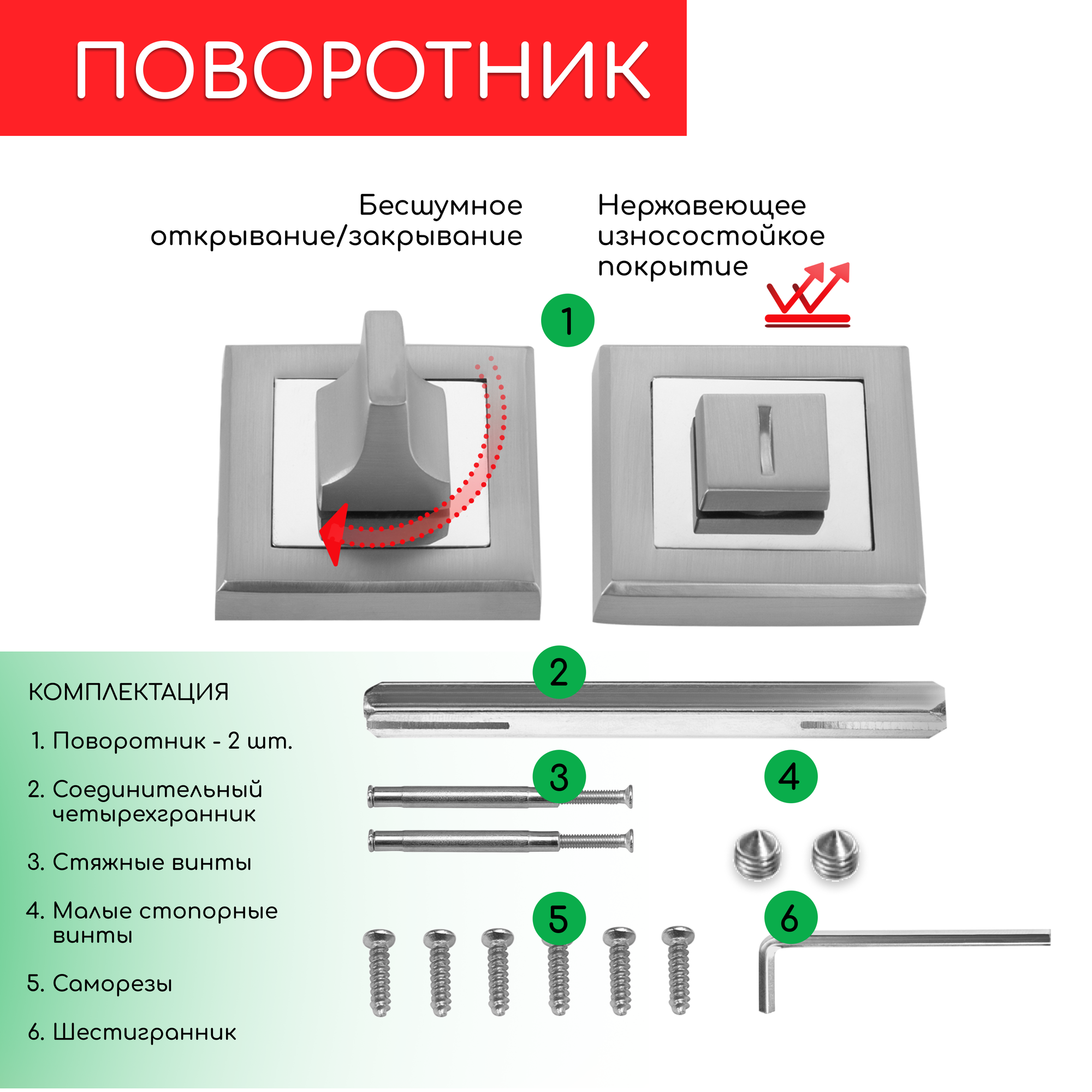 ПОВОРОТНИК

Бесшумное открывание/закрывание

Нержавеющее износостойкое покрытие

1

2

3

4

5

6

КОМПЛЕКТАЦИЯ

1. Поворотник - 2 шт.

2. Соединительный четырехгранник

3. Стяжные винты

4. Малые стопорные винты

5. Саморезы

6. Шестигранник