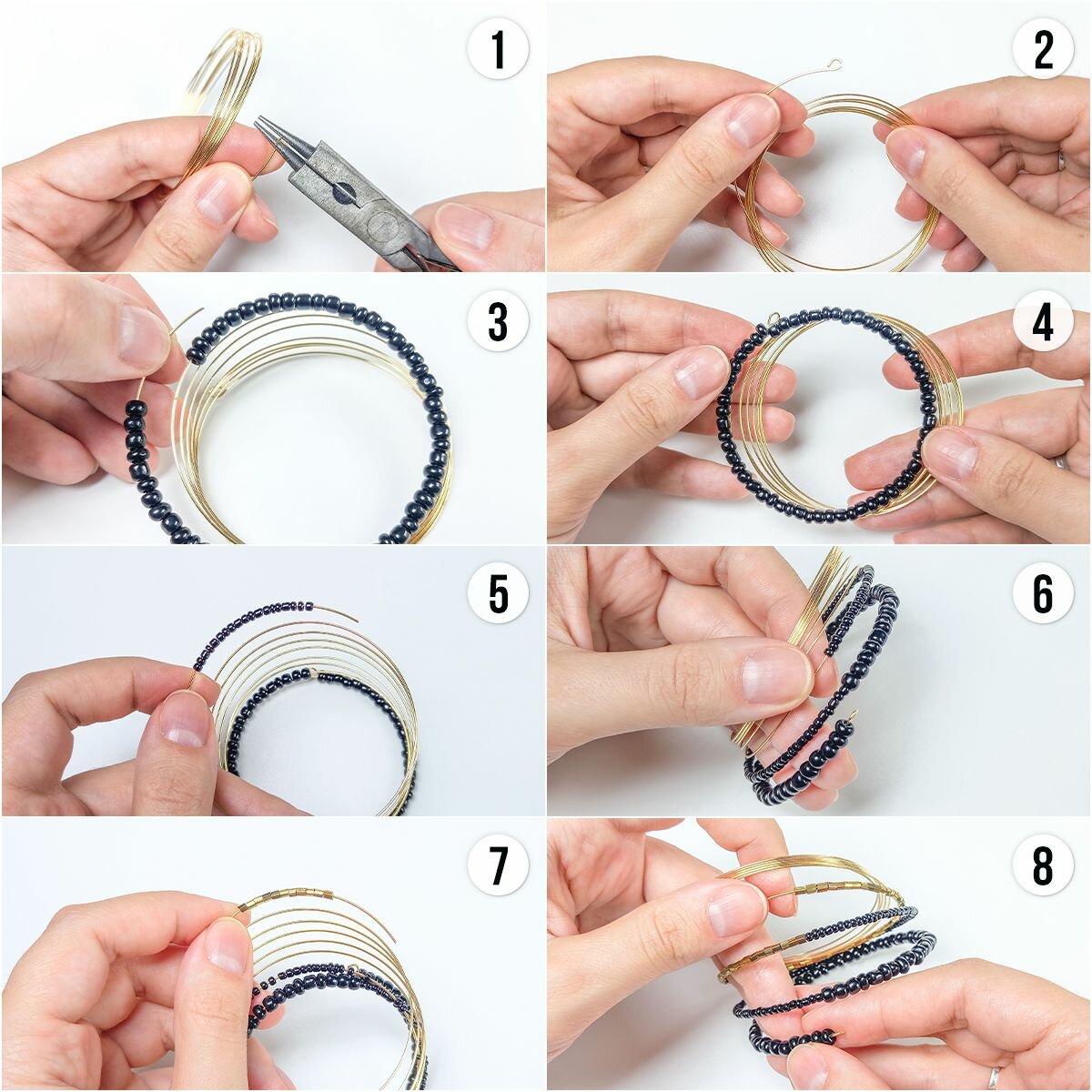 1

2

3

4

5

6

7

8