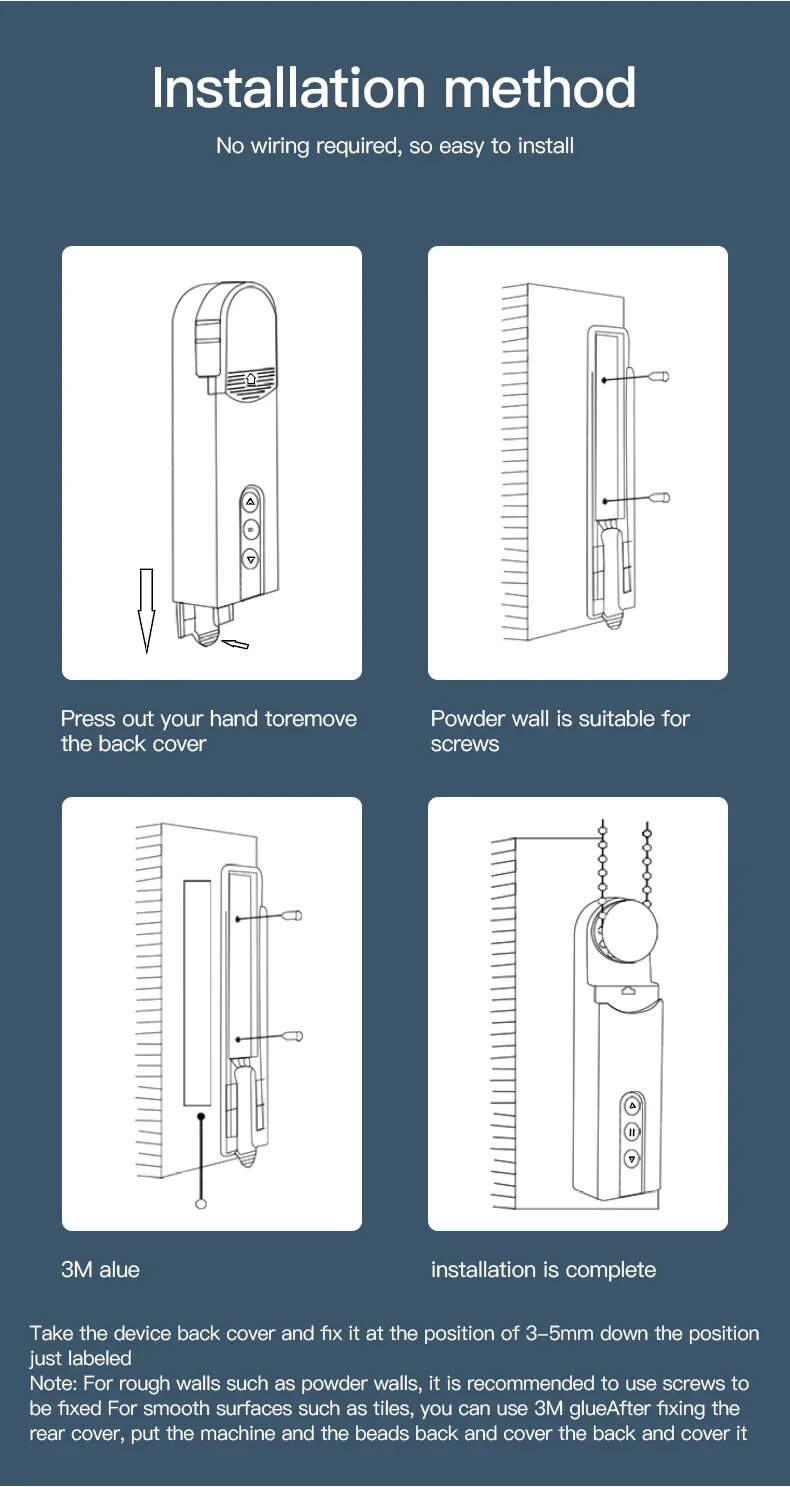 Installation method

No wiring required, so easy to install

Press out your hand toremove the back cover

Powder wall is suitable for screws

3M alue

installation is complete

Take the device back cover and fix it at the position of 3-5mm down the position just labeled
Note: For rough walls such as powder walls, it is recommended to use screws to be fixed For smooth surfaces such as tiles, you can use 3M glueAfter fixing the rear cover, put the machine and the beads back and cover the back and cover it