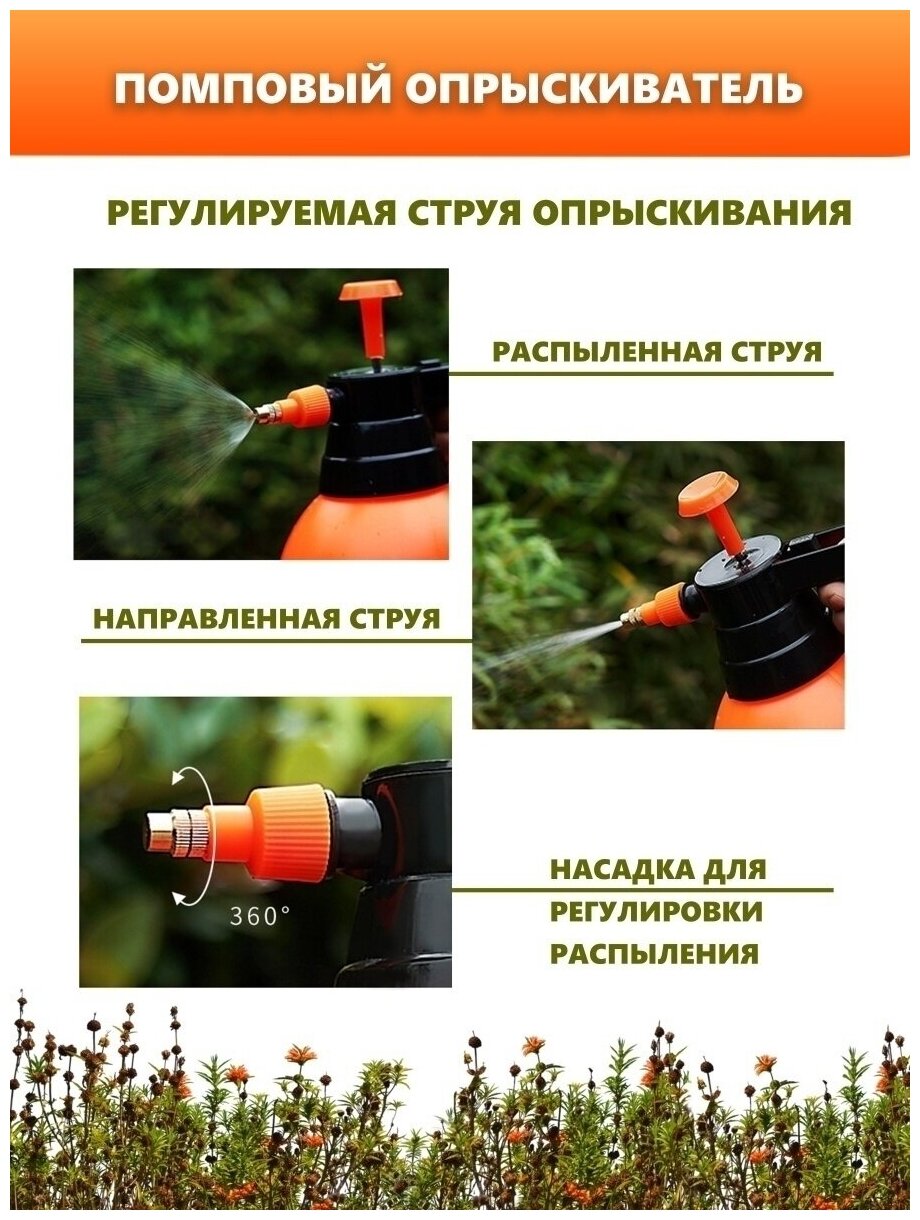 ПОМПОВЫЙ ОПРЫСКИВАТЕЛЬ

РЕГУЛИРУЕМАЯ СТРУЯ ОПРЫСКИВАНИЯ

РАСПЫЛЕННАЯ СТРУЯ

НАПРАВЛЕННАЯ СТРУЯ

360°

НАСАДКА ДЛЯ РЕГУЛИРОВКИ РАСПЫЛЕНИЯ