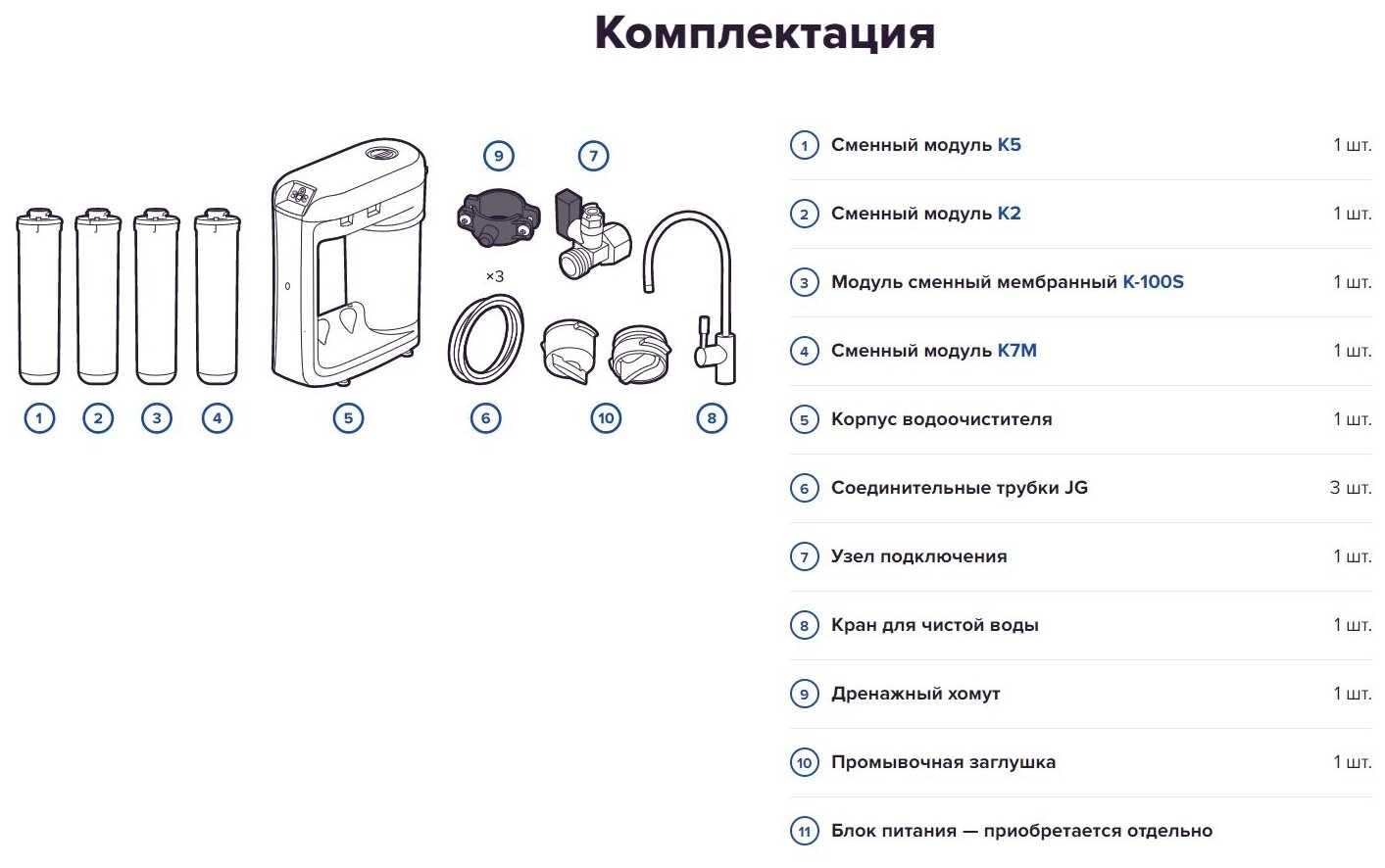 Комплектация

9 7

×3

1 2 3 4 5 6 10 8

| | | |
|---|---|---|
| 1 | Сменный модуль K5 | 1 шт. |
| 2 | Сменный модуль K2 | 1 шт. |
| 3 | Модуль сменный мембранный K-100S | 1 шт. |
| 4 | Сменный модуль K7M | 1 шт. |
| 5 | Корпус водоочистителя | 1 шт. |
| 6 | Соединительные трубки JG | 3 шт. |
| 7 | Узел подключения | 1 шт. |
| 8 | Кран для чистой воды | 1 шт. |
| 9 | Дренажный хомут | 1 шт. |
| 10 | Промывочная заглушка | 1 шт. |
| 11 | Блок питания — приобретается отдельно | |