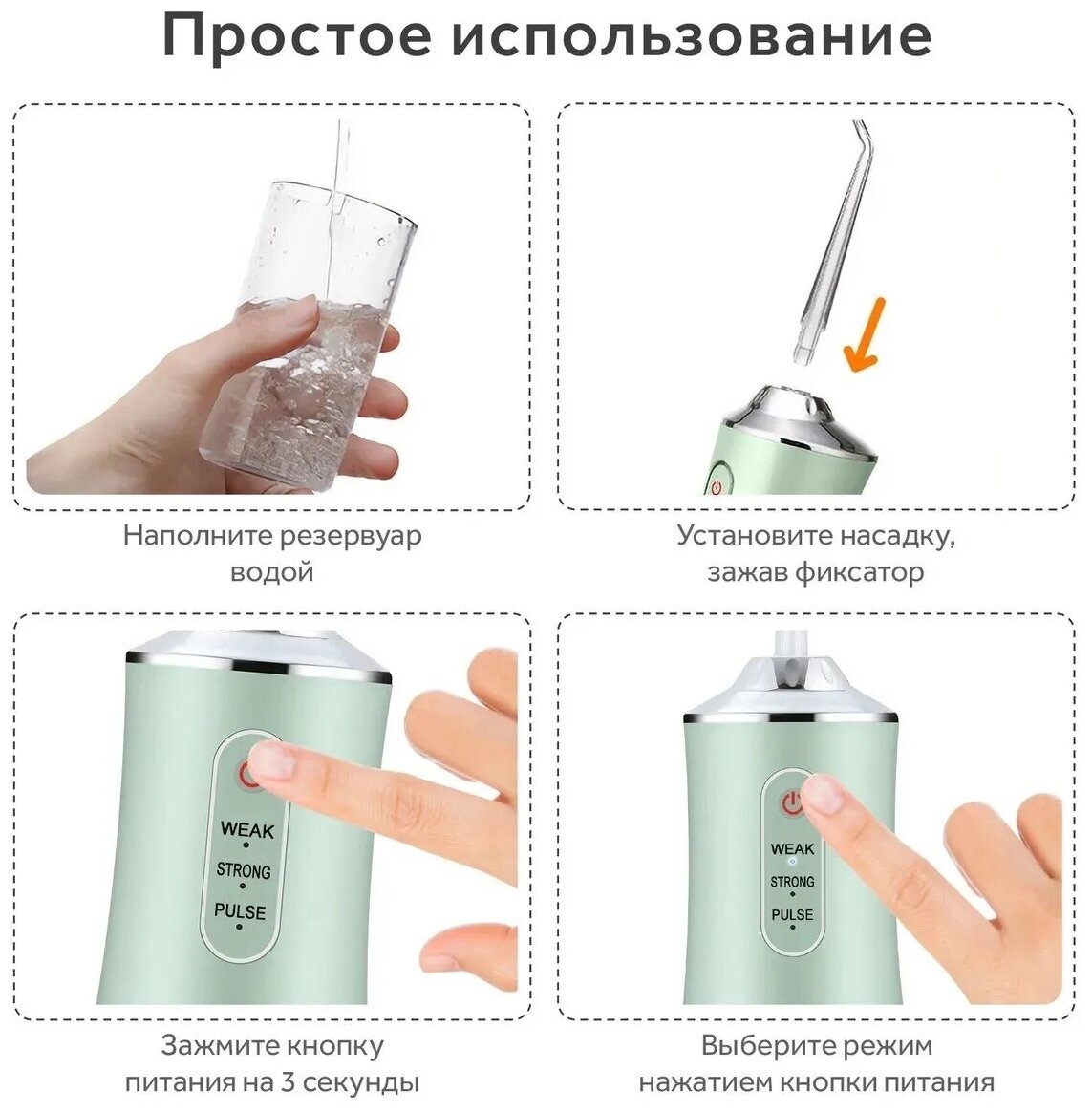 Простое использование

Наполните резервуар водой

Установите насадку, зажав фиксатор

WEAK
STRONG
PULSE

Зажмите кнопку питания на 3 секунды

WEAK
STRONG
PULSE

Выберите режим нажатием кнопки питания