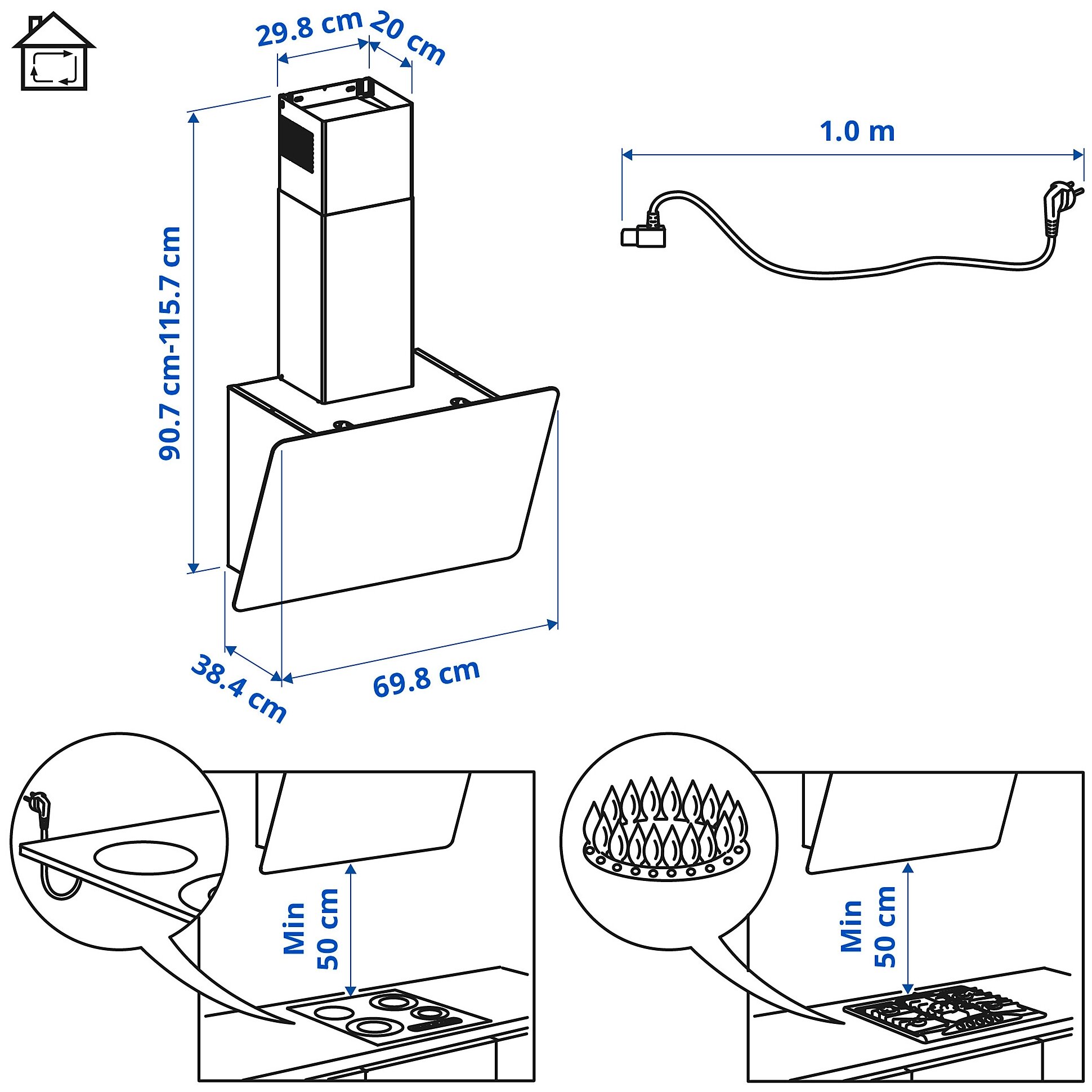 29.8 cm
20 cm
90.7 cm-115.7 cm
38.4 cm
69.8 cm
1.0 m
Min
50 cm
Min
50 cm