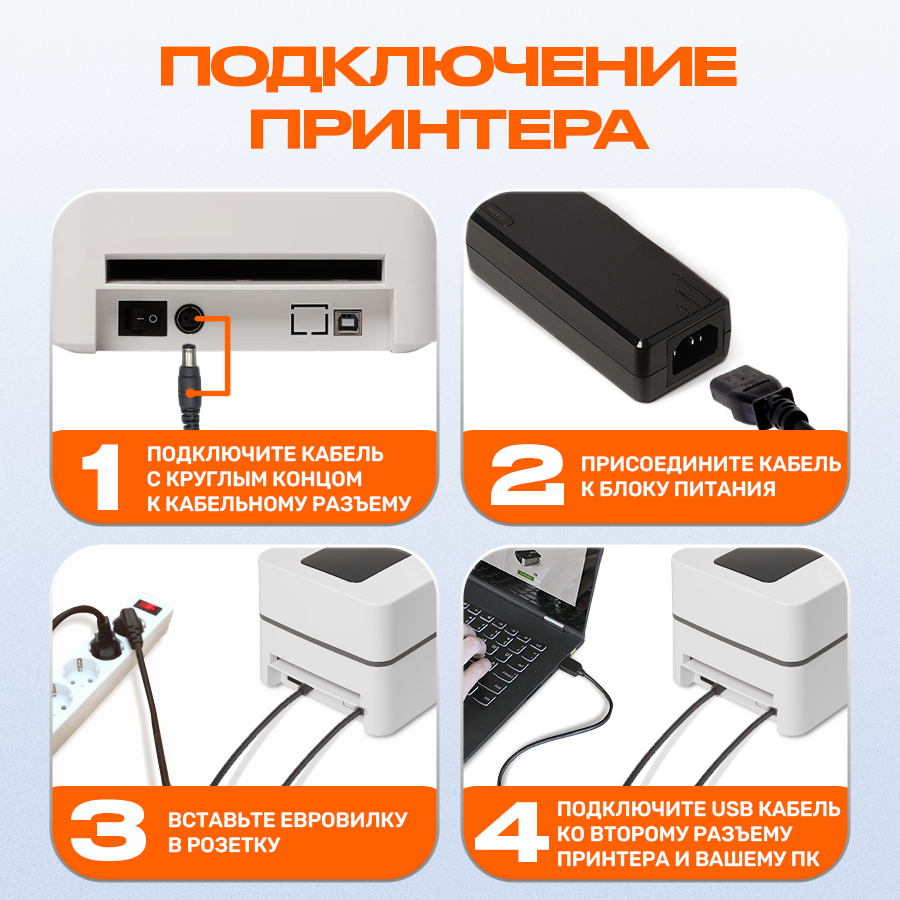 ПОДКЛЮЧЕНИЕ ПРИНТЕРА

1 ПОДКЛЮЧИТЕ КАБЕЛЬ С КРУГЛЫМ КОНЦОМ К КАБЕЛЬНОМУ РАЗЪЕМУ

2 ПРИСОЕДИНИТЕ КАБЕЛЬ К БЛОКУ ПИТАНИЯ

3 ВСТАВЬТЕ ЕВРОВИЛКУ В РОЗЕТКУ

4 ПОДКЛЮЧИТЕ USB КАБЕЛЬ КО ВТОРОМУ РАЗЪЕМУ ПРИНТЕРА И ВАШЕМУ ПК