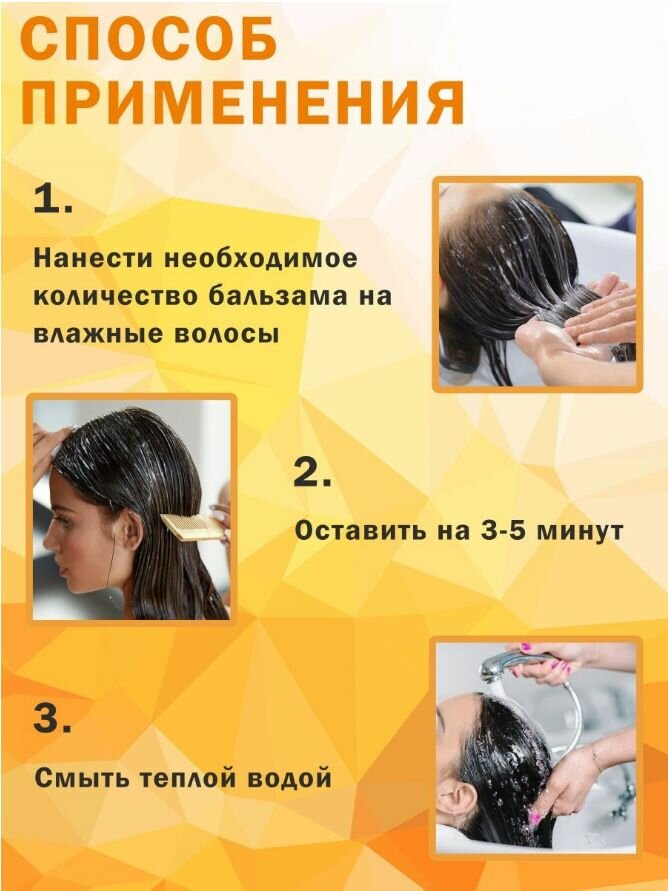 СПОСОБ ПРИМЕНЕНИЯ

1.

Нанести необходимое количество бальзама на влажные волосы

2.

Оставить на 3-5 минут

3.

Смыть теплой водой