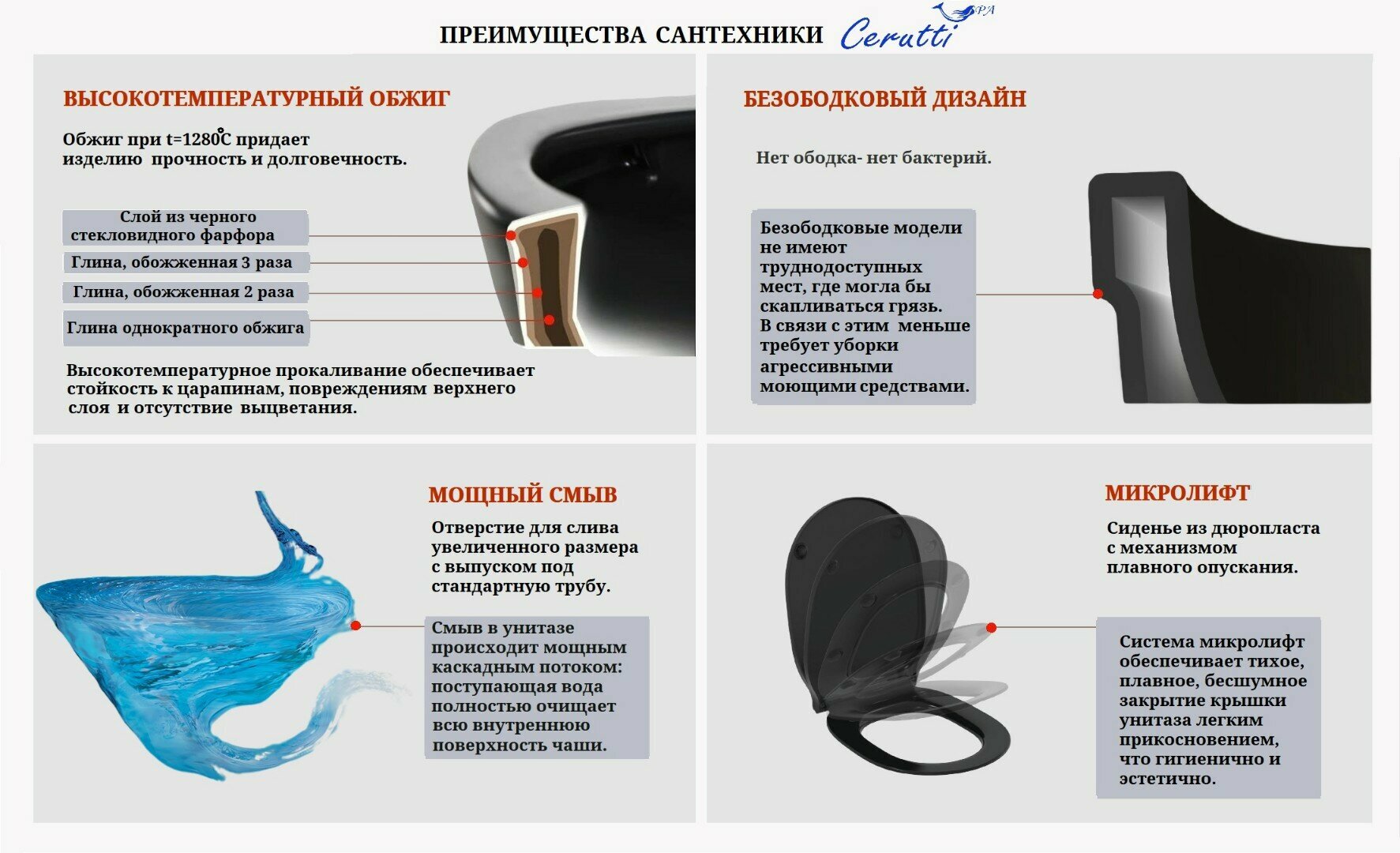 ПРЕИМУЩЕСТВА САНТЕХНИКИ Cerutti SPA

ВЫСОКОТЕМПЕРАТУРНЫЙ ОБЖИГ

Обжиг при t=1280°C придает изделию прочность и долговечность.

Слой из черного стекловидного фарфора

Глина, обожженная 3 раза

Глина, обожженная 2 раза

Глина однократного обжига

Высокотемпературное прокаливание обеспечивает стойкость к царапинам, повреждениям верхнего слоя и отсутствие выцветания.

БЕЗОБОДКОВЫЙ ДИЗАЙН

Нет ободка- нет бактерий.

Безободковые модели не имеют труднодоступных мест, где могла бы скапливаться грязь. В связи с этим меньше требует уборки агрессивными моющими средствами.

МОЩНЫЙ СМЫВ

Отверстие для слива увеличенного размера с выпуском под стандартную трубу.

Смыв в унитазе происходит мощным каскадным потоком: поступающая вода полностью очищает всю внутреннюю поверхность чаши.

МИКРОЛИФТ

Сиденье из дюропласта с механизмом плавного опускания.

Система микролифт обеспечивает тихое, плавное, бесшумное закрытие крышки унитаза легким прикосновением, что гигиенично и эстетично.