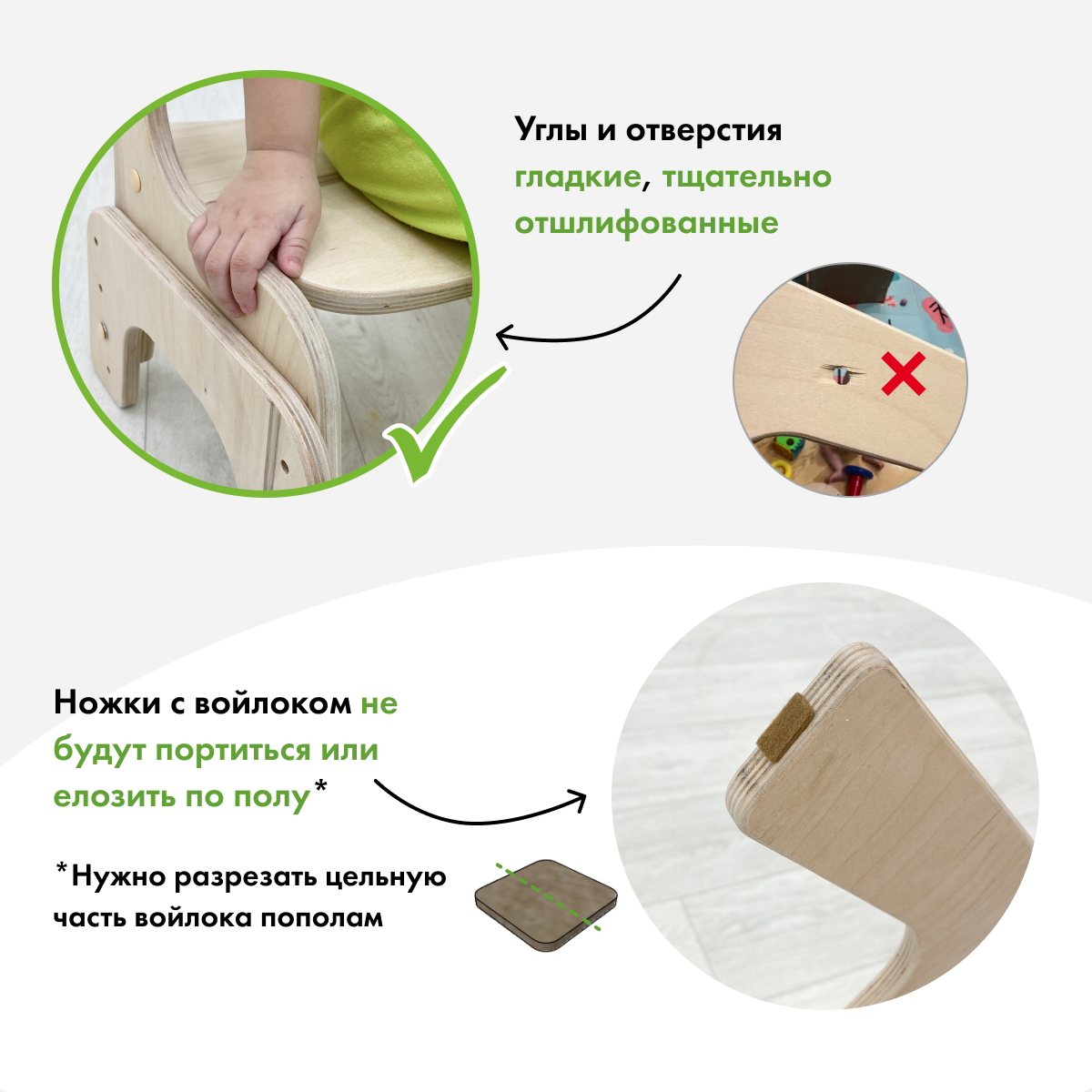 Углы и отверстия гладкие, тщательно отшлифованные

Ножки с войлоком не будут портиться или елозить по полу*

*Нужно разрезать цельную часть войлока пополам