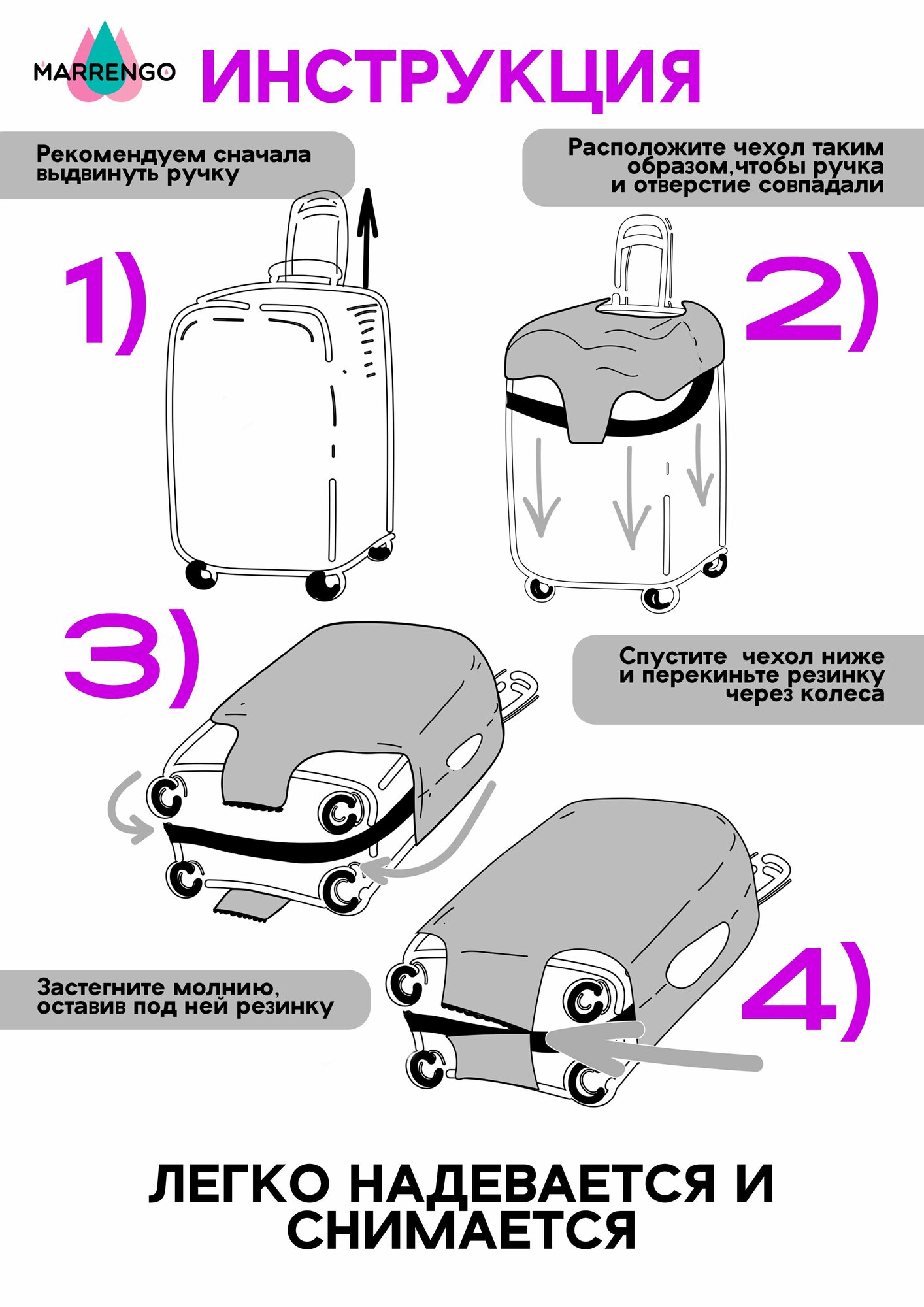 MARRENGO

ИНСТРУКЦИЯ

Рекомендуем сначала выдвинуть ручку

Расположите чехол таким образом,чтобы ручка и отверстие совпадали

1)

2)

3)

Спустите чехол ниже и перекиньте резинку через колеса

Застегните молнию, оставив под ней резинку

4)

ЛЕГКО НАДЕВАЕТСЯ И СНИМАЕТСЯ