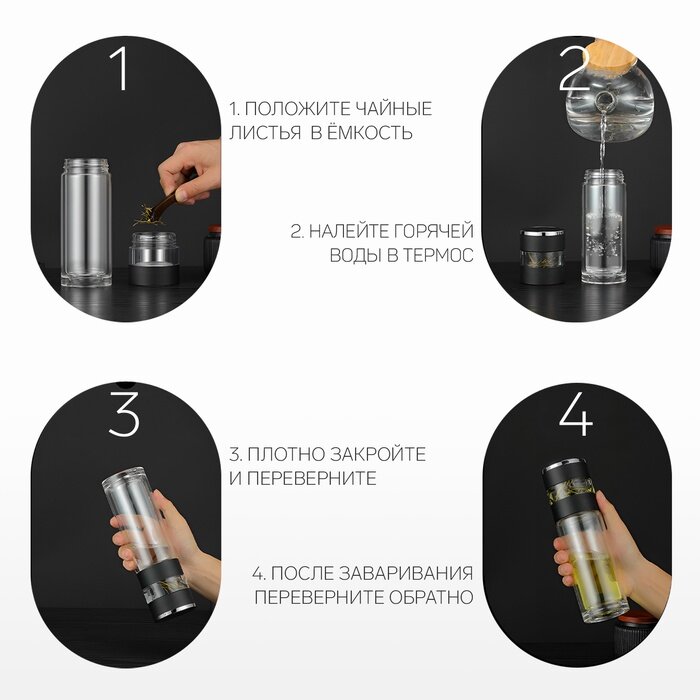 1

1. ПОЛОЖИТЕ ЧАЙНЫЕ ЛИСТЬЯ В ЁМКОСТЬ

2

2. НАЛЕЙТЕ ГОРЯЧЕЙ ВОДЫ В ТЕРМОС

3

3. ПЛОТНО ЗАКРОЙТЕ И ПЕРЕВЕРНИТЕ

4

4. ПОСЛЕ ЗАВАРИВАНИЯ ПЕРЕВЕРНИТЕ ОБРАТНО