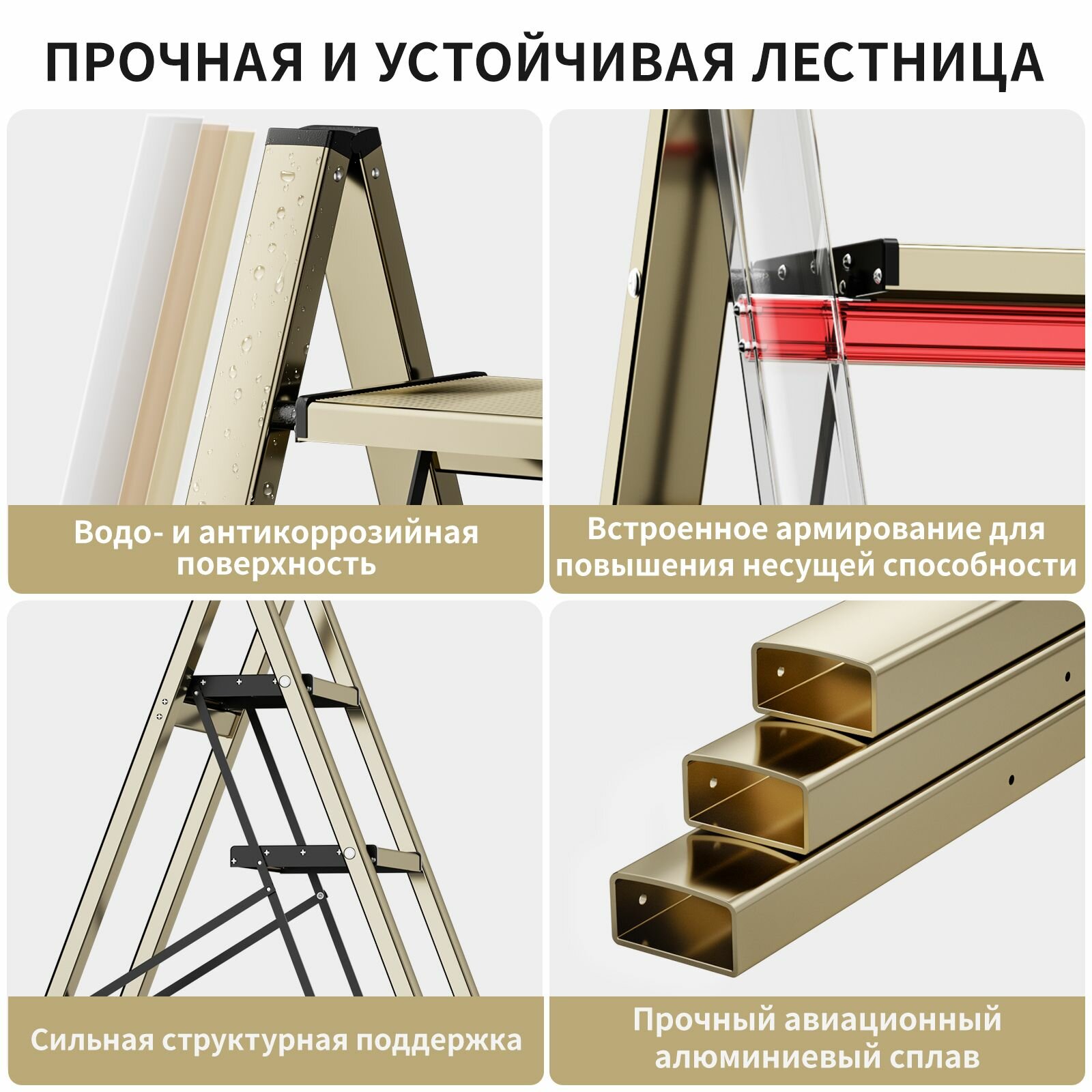 ПРОЧНАЯ И УСТОЙЧИВАЯ ЛЕСТНИЦА

Водо- и антикоррозийная поверхность

Встроенное армирование для повышения несущей способности

Сильная структурная поддержка

Прочный авиационный алюминиевый сплав