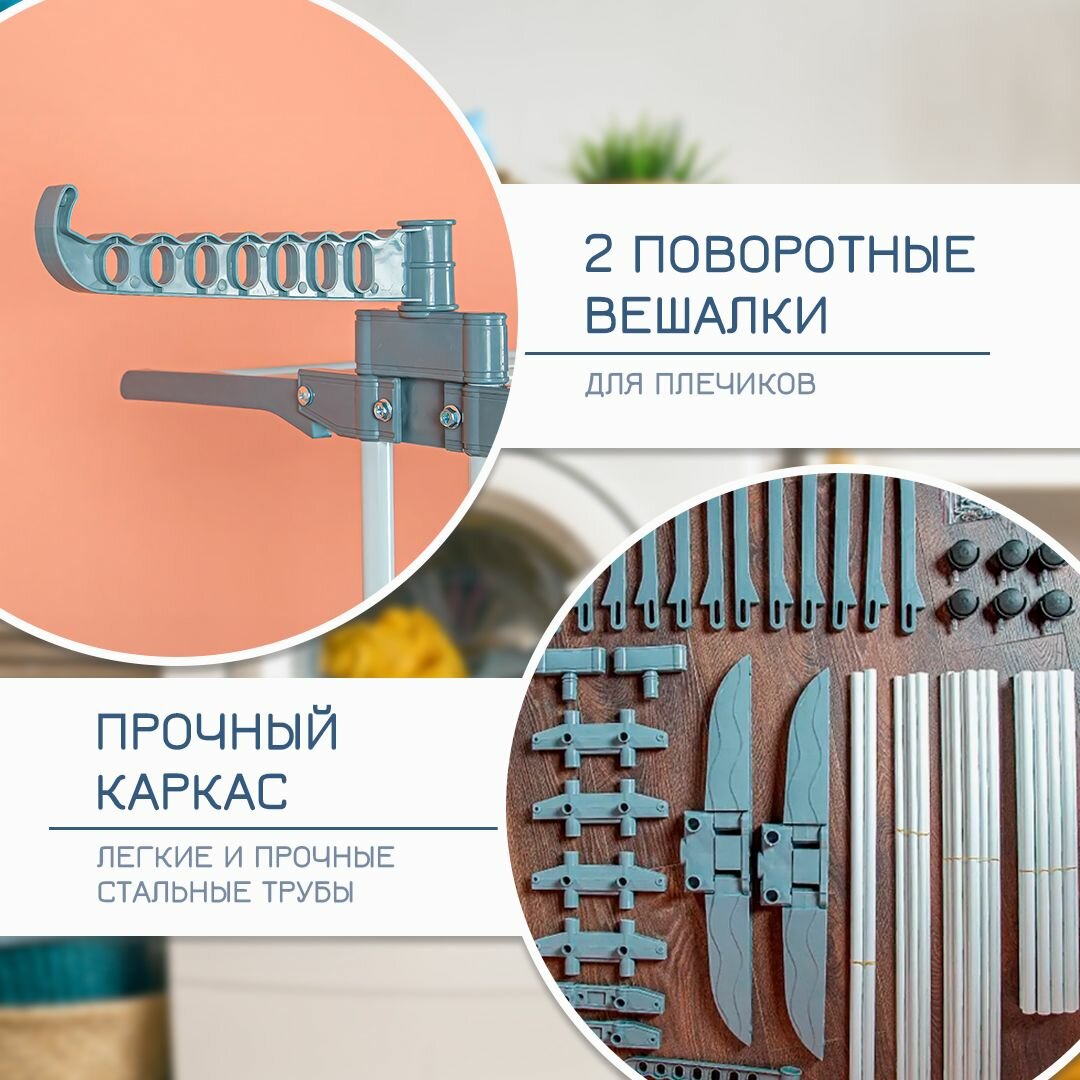 2 ПОВОРОТНЫЕ ВЕШАЛКИ

ДЛЯ ПЛЕЧИКОВ

ПРОЧНЫЙ КАРКАС

ЛЕГКИЕ И ПРОЧНЫЕ СТАЛЬНЫЕ ТРУБЫ