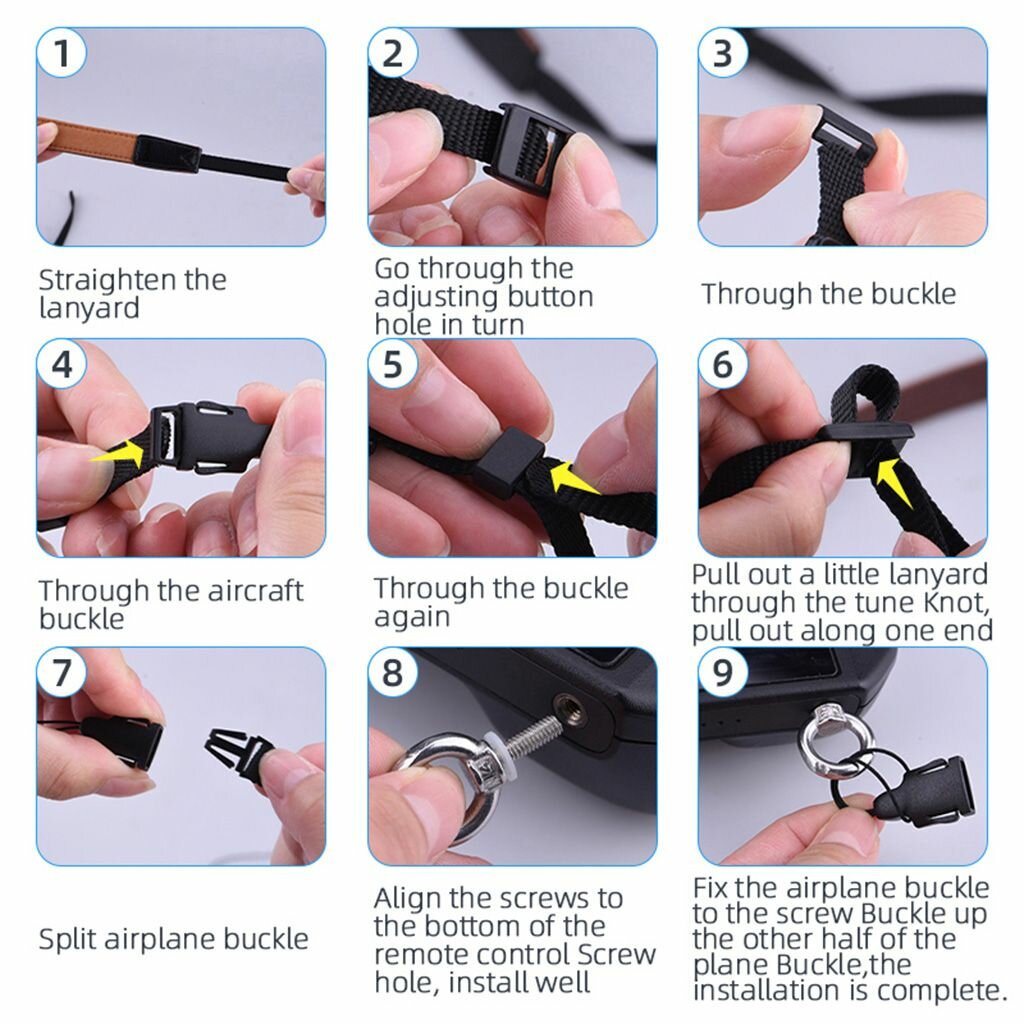 1

Straighten the lanyard

2

Go through the adjusting button hole in turn

3

Through the buckle

4

Through the aircraft buckle

5

Through the buckle again

6

Pull out a little lanyard through the tune Knot, pull out along one end

7

Split airplane buckle

8

Align the screws to the bottom of the remote control Screw hole, install well

9

Fix the airplane buckle to the screw Buckle up the other half of the plane Buckle,the installation is complete.