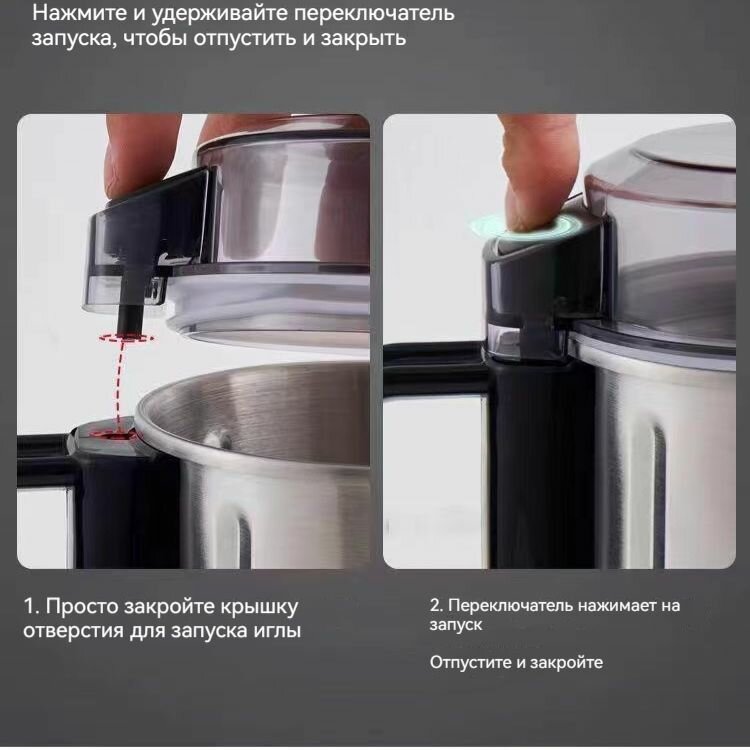 Нажмите и удерживайте переключатель запуска, чтобы отпустить и закрыть

1. Просто закройте крышку отверстия для запуска иглы

2. Переключатель нажимает на запуск

Отпустите и закройте