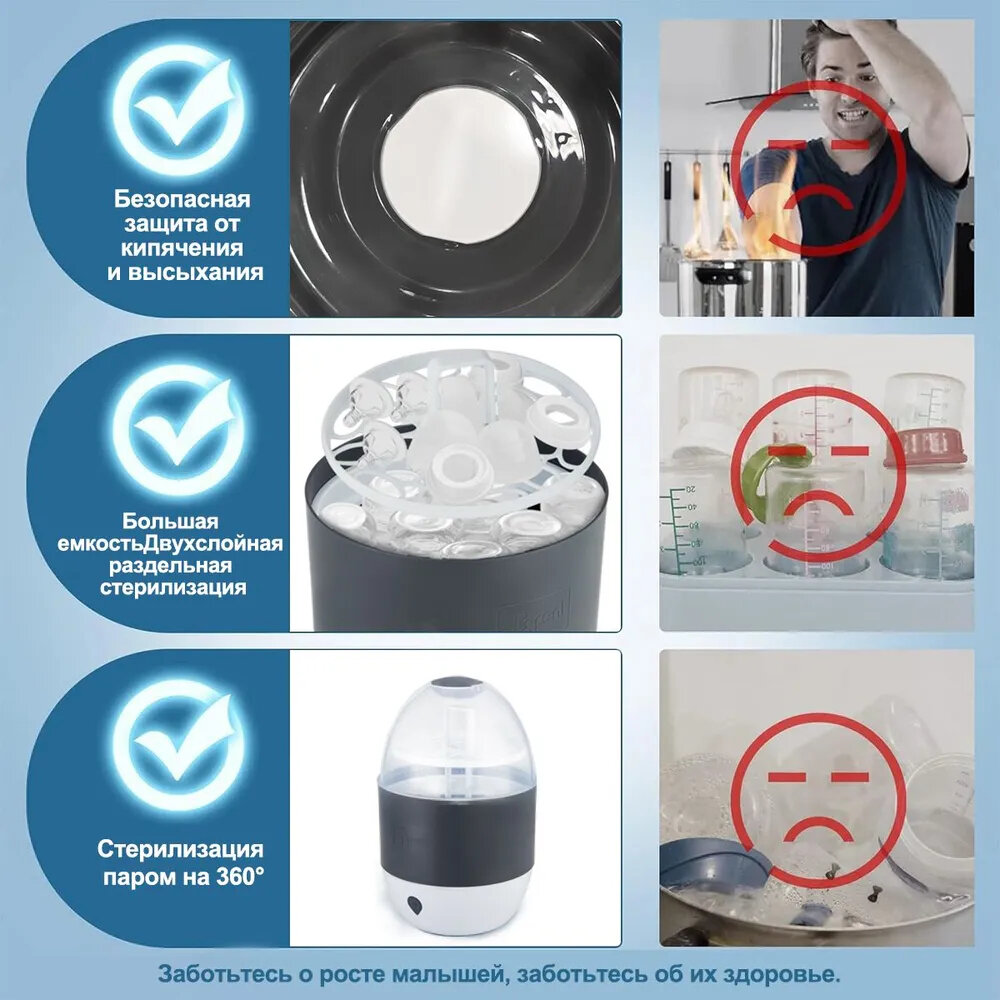 Безопасная защита от кипячения и высыхания

Большая емкостьДвухслойная раздельная стерилизация

Стерилизация паром на 360°

Заботьтесь о росте малышей, заботьтесь об их здоровье.