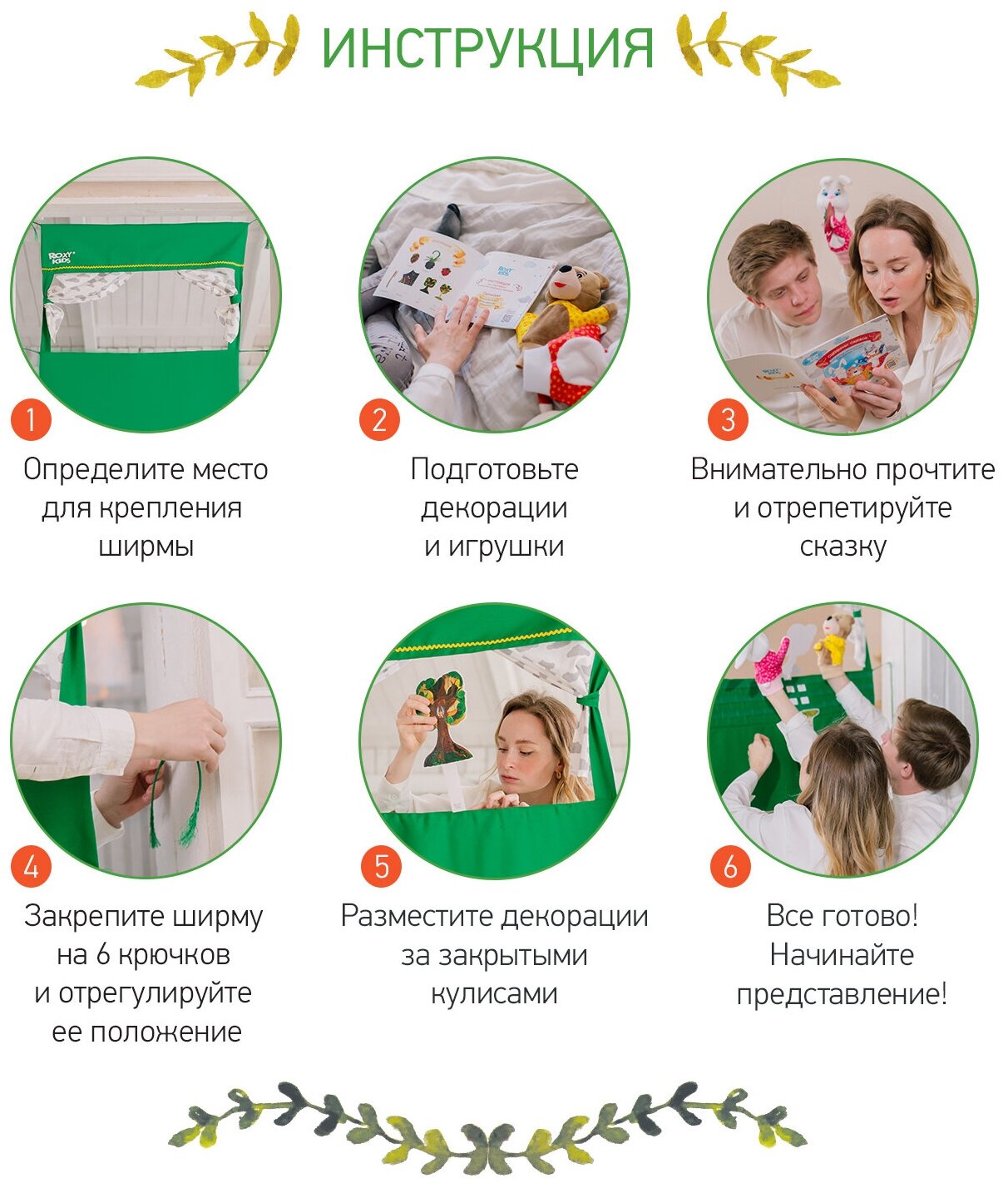 ИНСТРУКЦИЯ

ROXY KIDS

1

Определите место для крепления ширмы

2

Подготовьте декорации и игрушки

3

Внимательно прочтите и отрепетируйте сказку

4

Закрепите ширму на 6 крючков и отрегулируйте ее положение

5

Разместите декорации за закрытыми кулисами

6

Все готово! Начинайте представление!