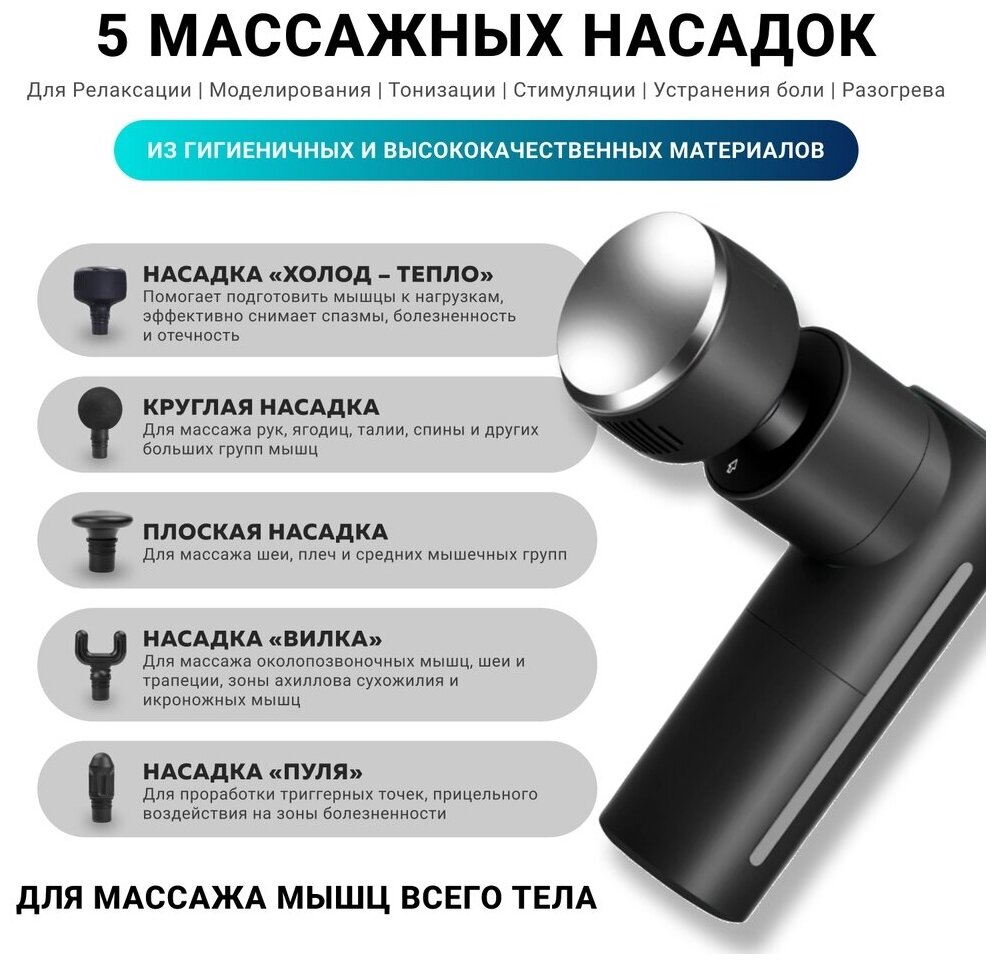 5 МАССАЖНЫХ НАСАДОК

Для Релаксации | Моделирования | Тонизации | Стимуляции | Устранения боли | Разогрева

ИЗ ГИГИЕНИЧНЫХ И ВЫСОКОКАЧЕСТВЕННЫХ МАТЕРИАЛОВ

НАСАДКА «ХОЛОД – ТЕПЛО»
Помогает подготовить мышцы к нагрузкам, эффективно снимает спазмы, болезненность и отечность

КРУГЛАЯ НАСАДКА
Для массажа рук, ягодиц, талии, спины и других больших групп мышц

ПЛОСКАЯ НАСАДКА
Для массажа шеи, плеч и средних мышечных групп

НАСАДКА «ВИЛКА»
Для массажа околопозвоночных мышц, шеи и трапеции, зоны ахиллова сухожилия и икроножных мышц

НАСАДКА «ПУЛЯ»
Для проработки триггерных точек, прицельного воздействия на зоны болезненности

ДЛЯ МАССАЖА МЫШЦ ВСЕГО ТЕЛА