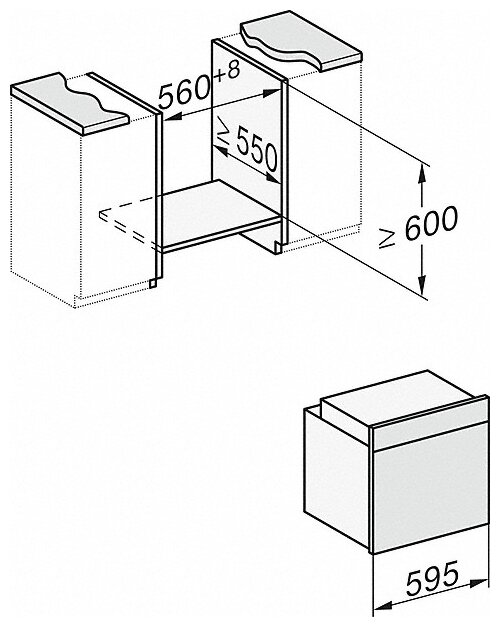 $560^{+8}$

$\geq 550$

$\geq 600$

595