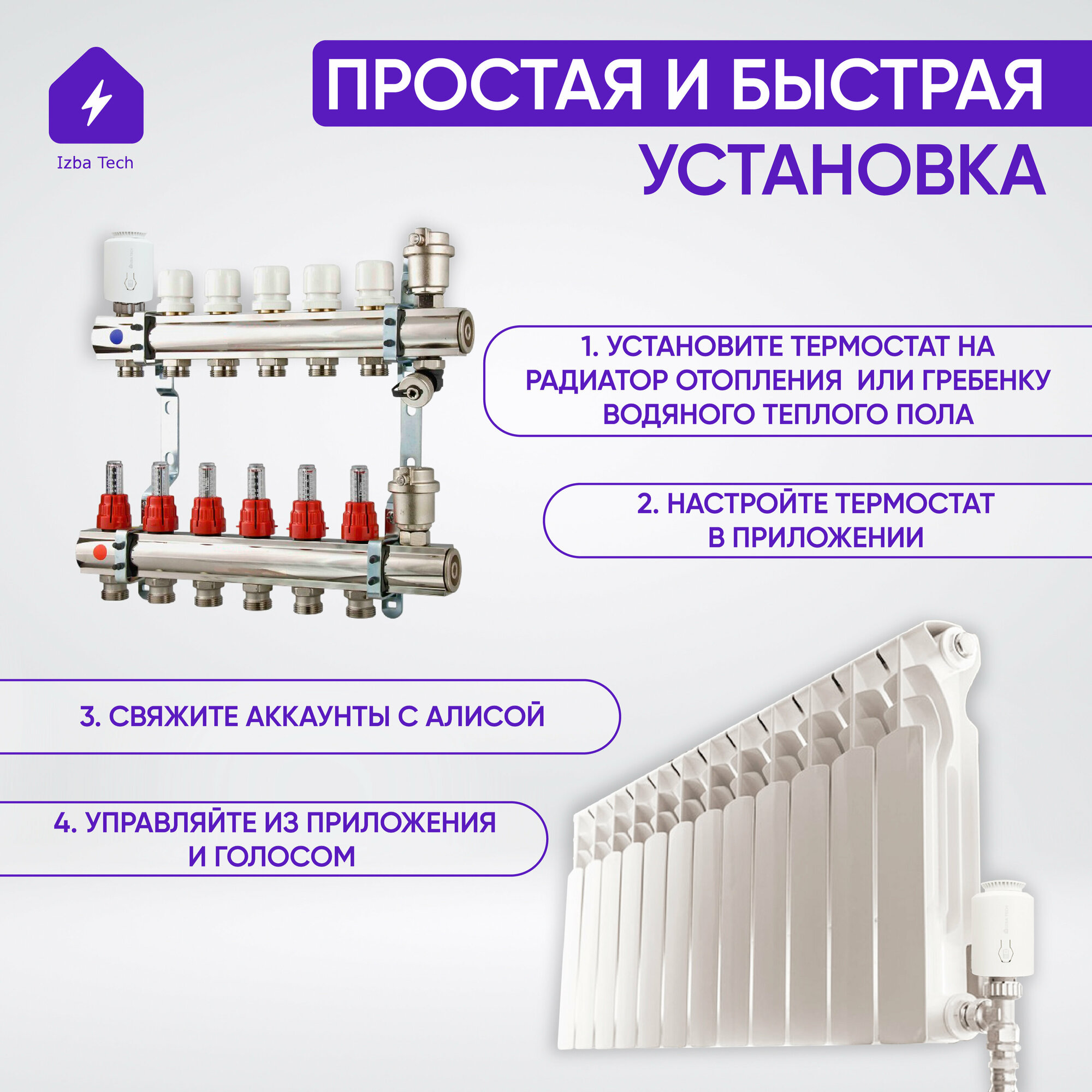 Izba Tech

ПРОСТАЯ И БЫСТРАЯ УСТАНОВКА

1. УСТАНОВИТЕ ТЕРМОСТАТ НА РАДИАТОР ОТОПЛЕНИЯ ИЛИ ГРЕБЕНКУ ВОДЯНОГО ТЕПЛОГО ПОЛА

2. НАСТРОЙТЕ ТЕРМОСТАТ В ПРИЛОЖЕНИИ

3. СВЯЖИТЕ АККАУНТЫ С АЛИСОЙ

4. УПРАВЛЯЙТЕ ИЗ ПРИЛОЖЕНИЯ И ГОЛОСОМ