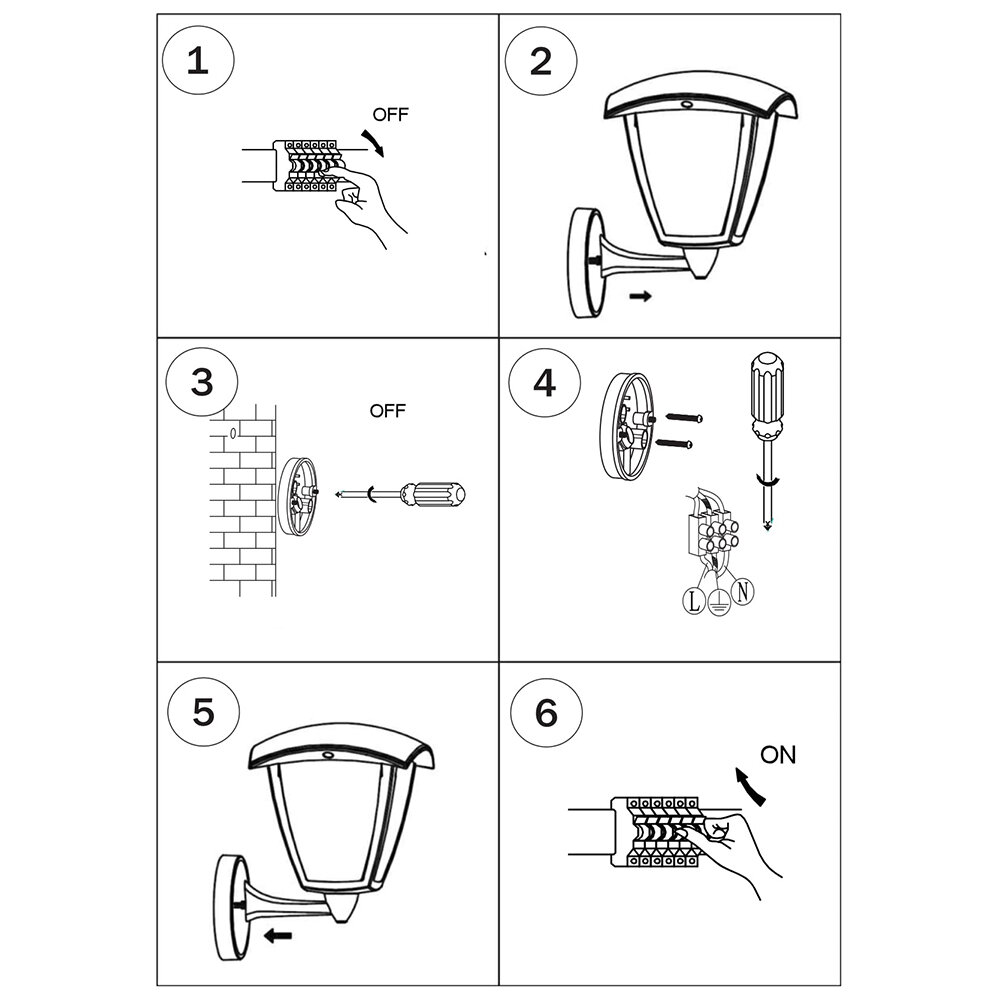 1

OFF

2

3

OFF

4

L N

5

6

ON