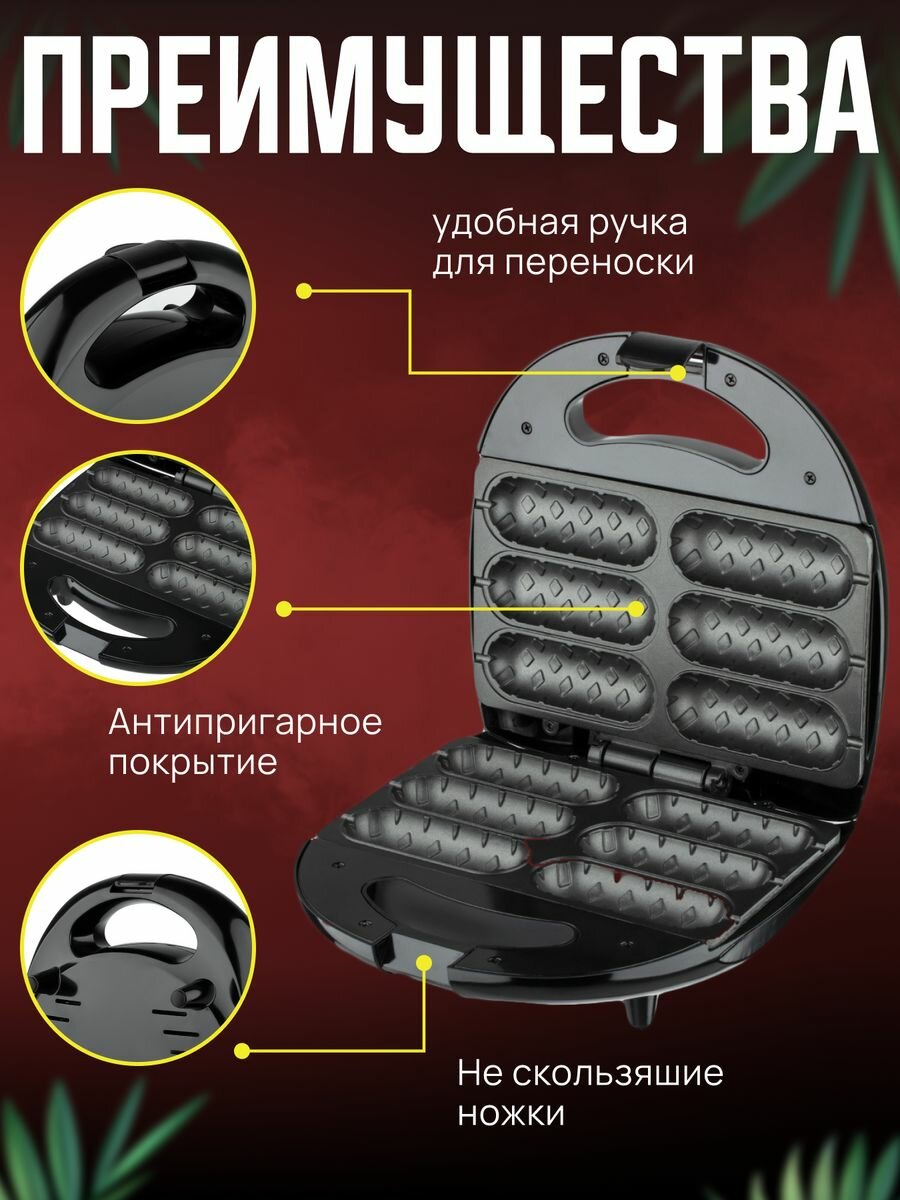 ПРЕИМУЩЕСТВА

удобная ручка для переноски

Антипригарное покрытие

Не скользяшие ножки