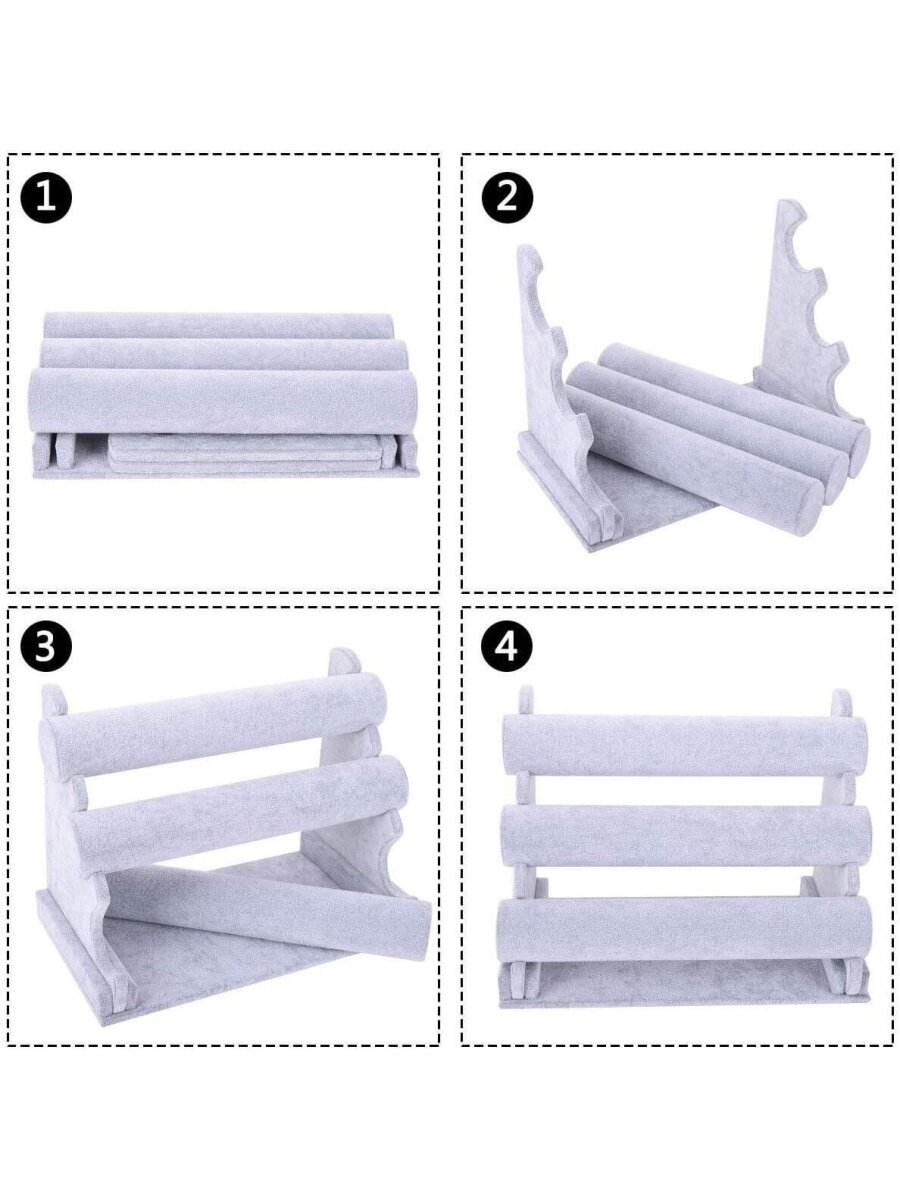 1

2

3

4