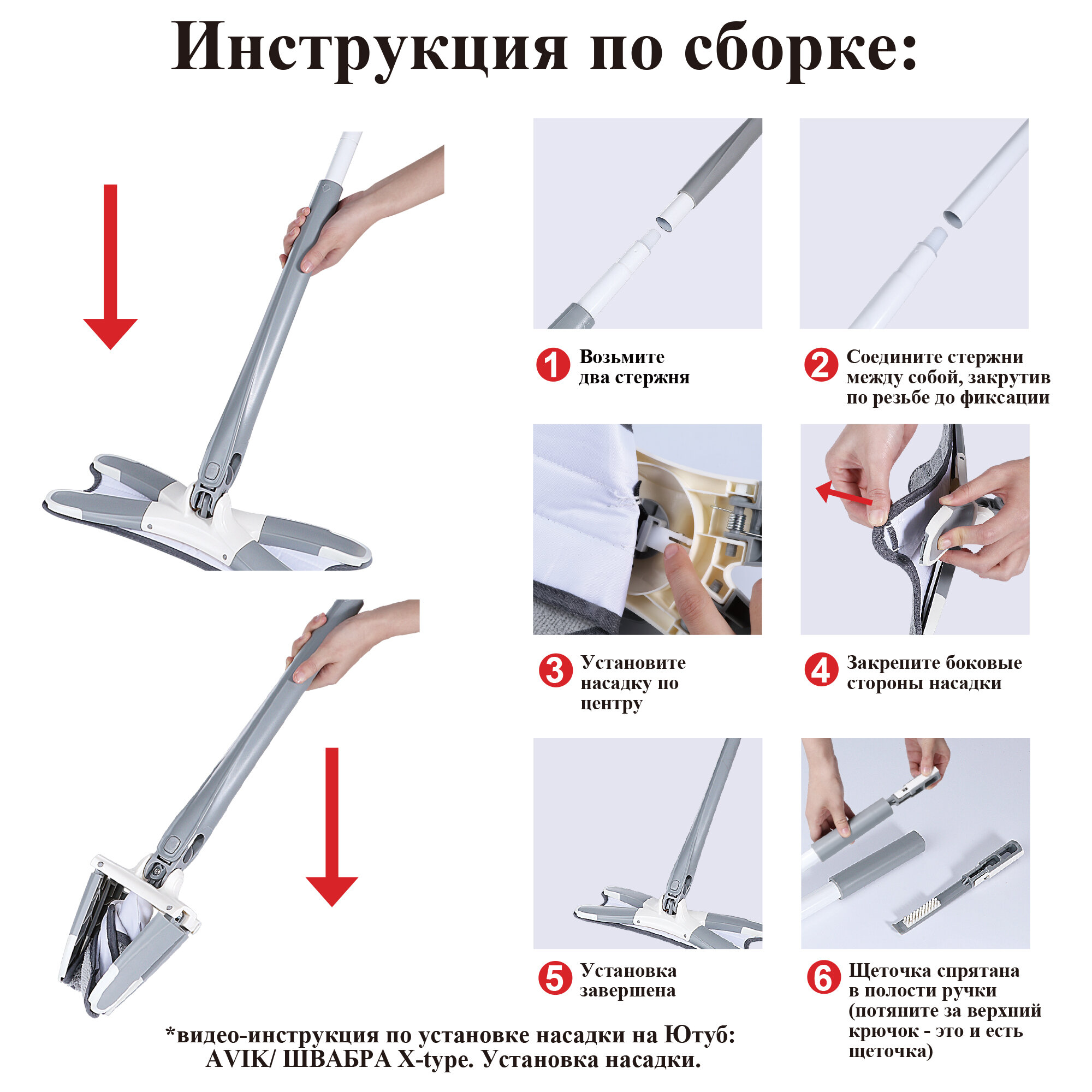 Инструкция по сборке:

1 Возьмите два стержня

2 Соедините стержни между собой, закрутив по резьбе до фиксации

3 Установите насадку по центру

4 Закрепите боковые стороны насадки

5 Установка завершена

6 Щеточка спрятана в полости ручки (потяните за верхний крючок - это и есть щеточка)

*видео-инструкция по установке насадки на Ютуб: AVIK/ ШВАБРА X-type. Установка насадки.