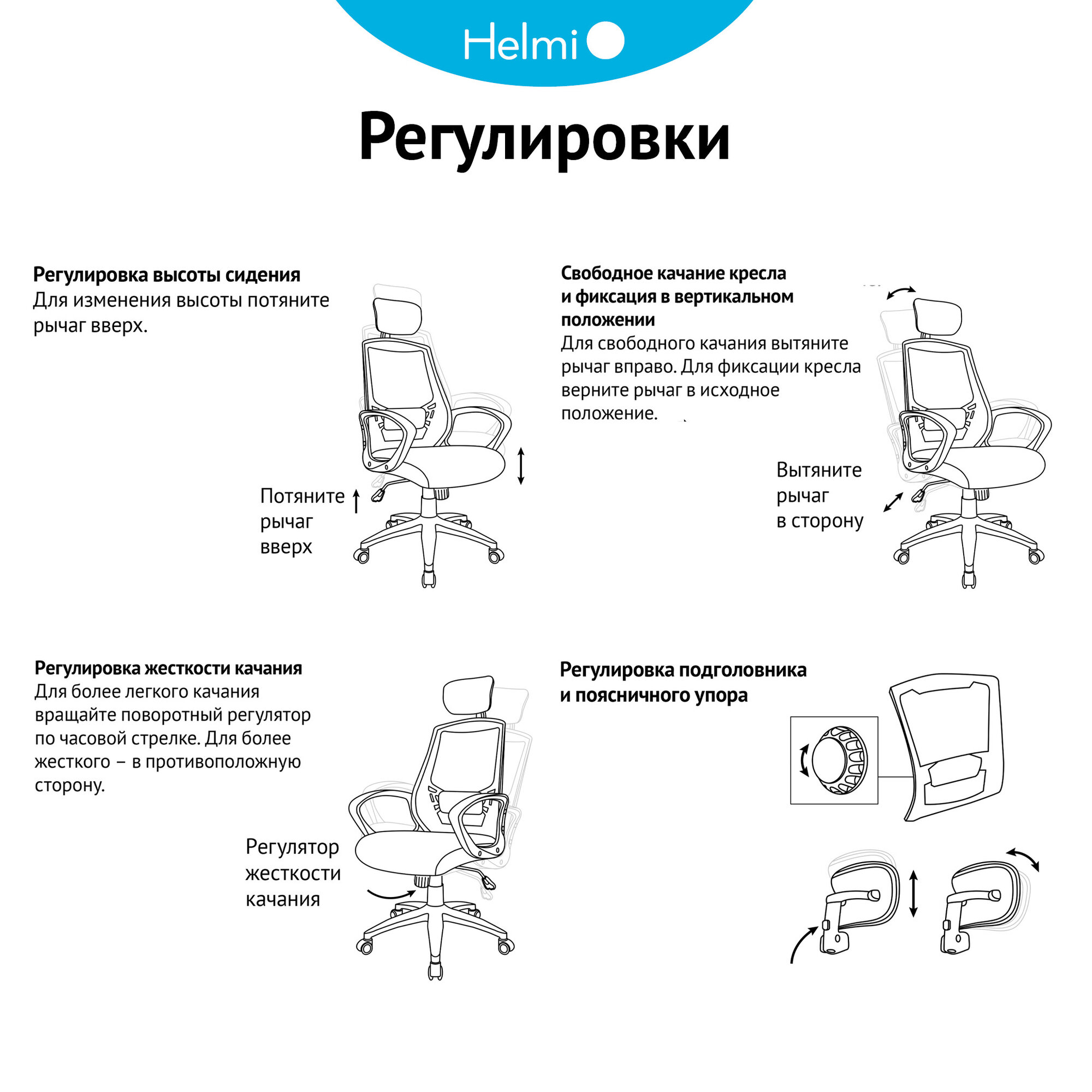 Helmi

Регулировки

Регулировка высоты сидения
Для изменения высоты потяните рычаг вверх.

Потяните рычаг вверх

Свободное качание кресла и фиксация в вертикальном положении
Для свободного качания вытяните рычаг вправо. Для фиксации кресла верните рычаг в исходное положение.

Вытяните рычаг в сторону

Регулировка жесткости качания
Для более легкого качания вращайте поворотный регулятор по часовой стрелке. Для более жесткого – в противоположную сторону.

Регулятор жесткости качания

Регулировка подголовника и поясничного упора