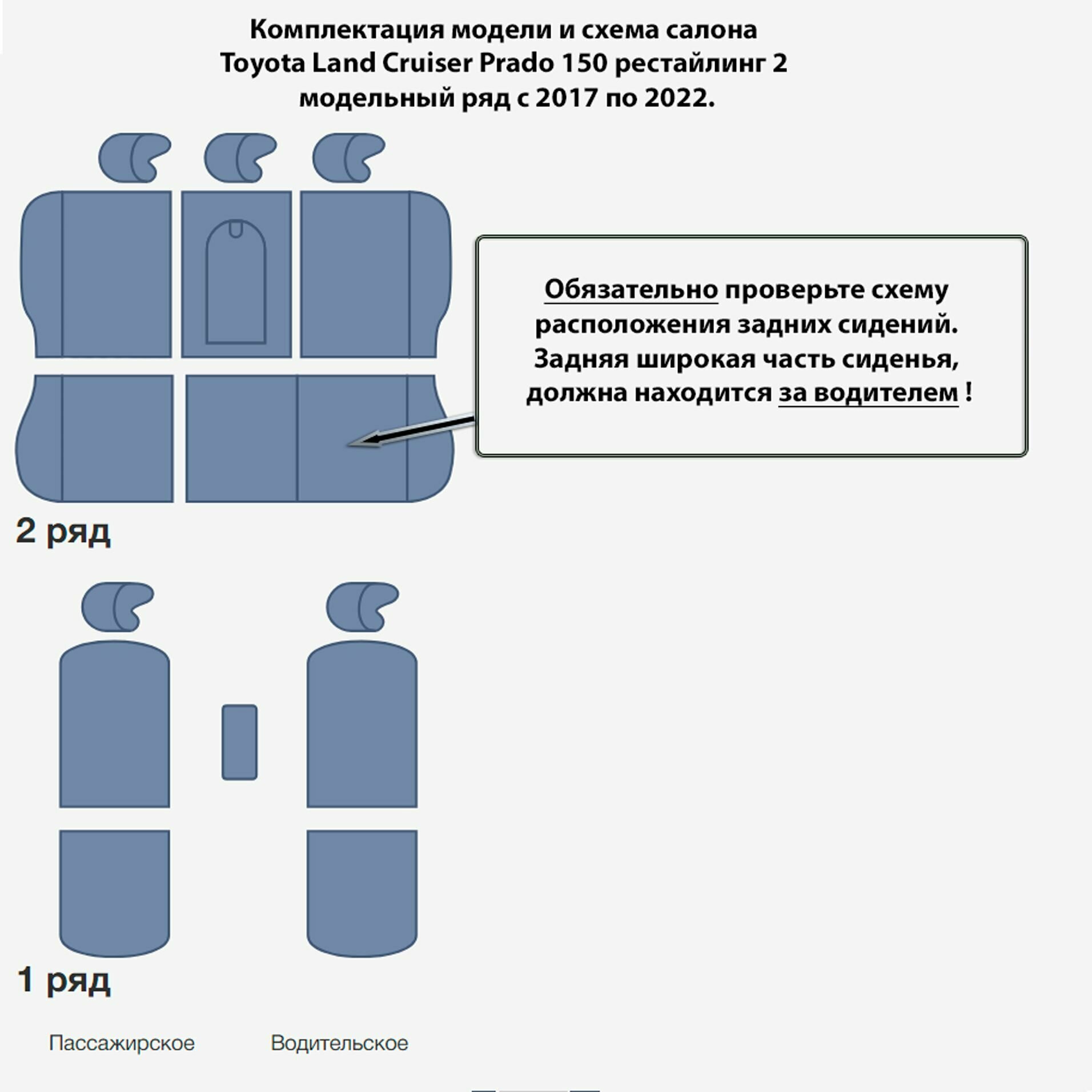 Комплектация модели и схема салона
Toyota Land Cruiser Prado 150 рестайлинг 2
модельный ряд с 2017 по 2022.

Обязательно проверьте схему расположения задних сидений. Задняя широкая часть сиденья, должна находится за водителем !

2 ряд

1 ряд

Пассажирское

Водительское