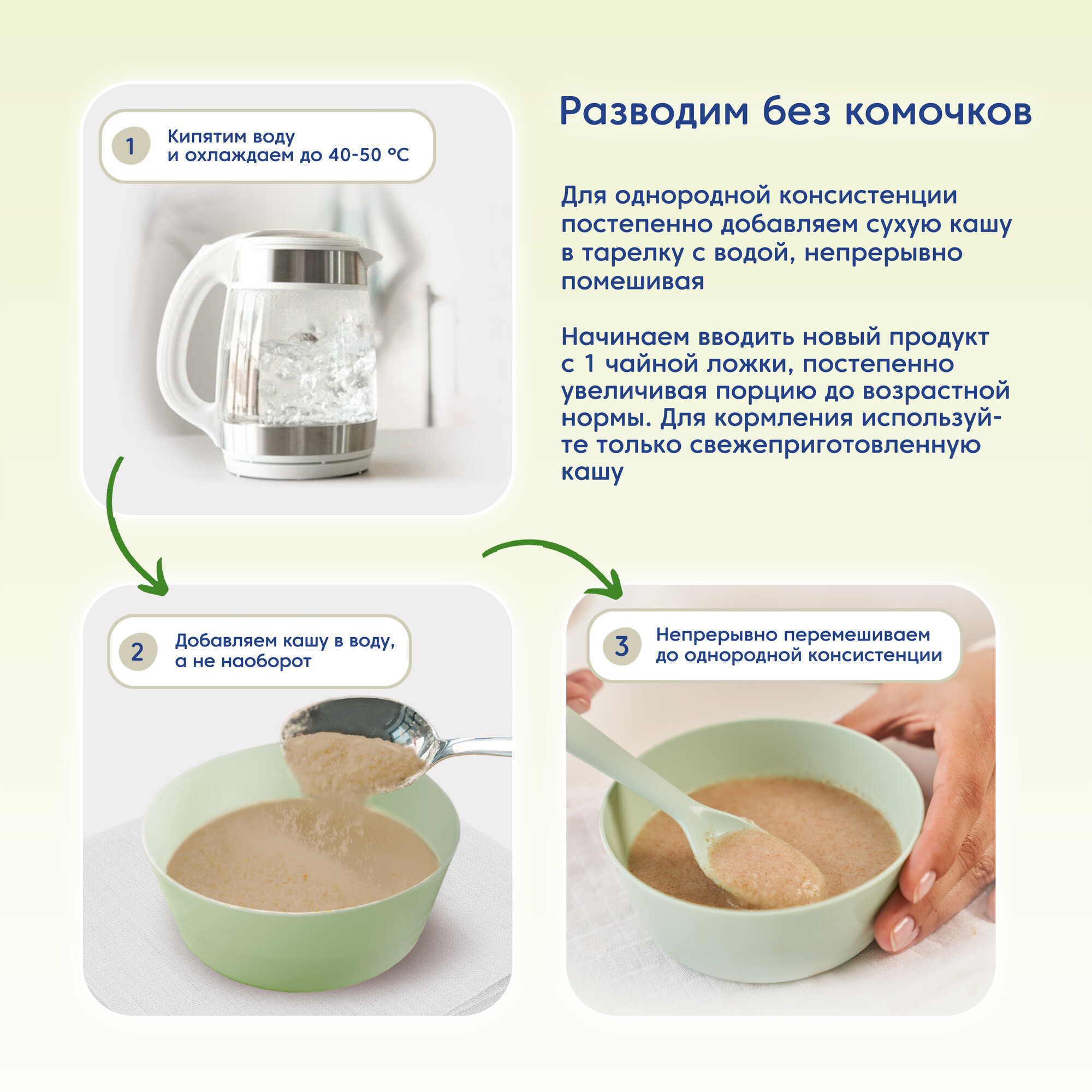 1

Кипятим воду и охлаждаем до 40-50 °C

Разводим без комочков

Для однородной консистенции постепенно добавляем сухую кашу в тарелку с водой, непрерывно помешивая

Начинаем вводить новый продукт с 1 чайной ложки, постепенно увеличивая порцию до возрастной нормы. Для кормления используйте только свежеприготовленную кашу

2

Добавляем кашу в воду, а не наоборот

3

Непрерывно перемешиваем до однородной консистенции