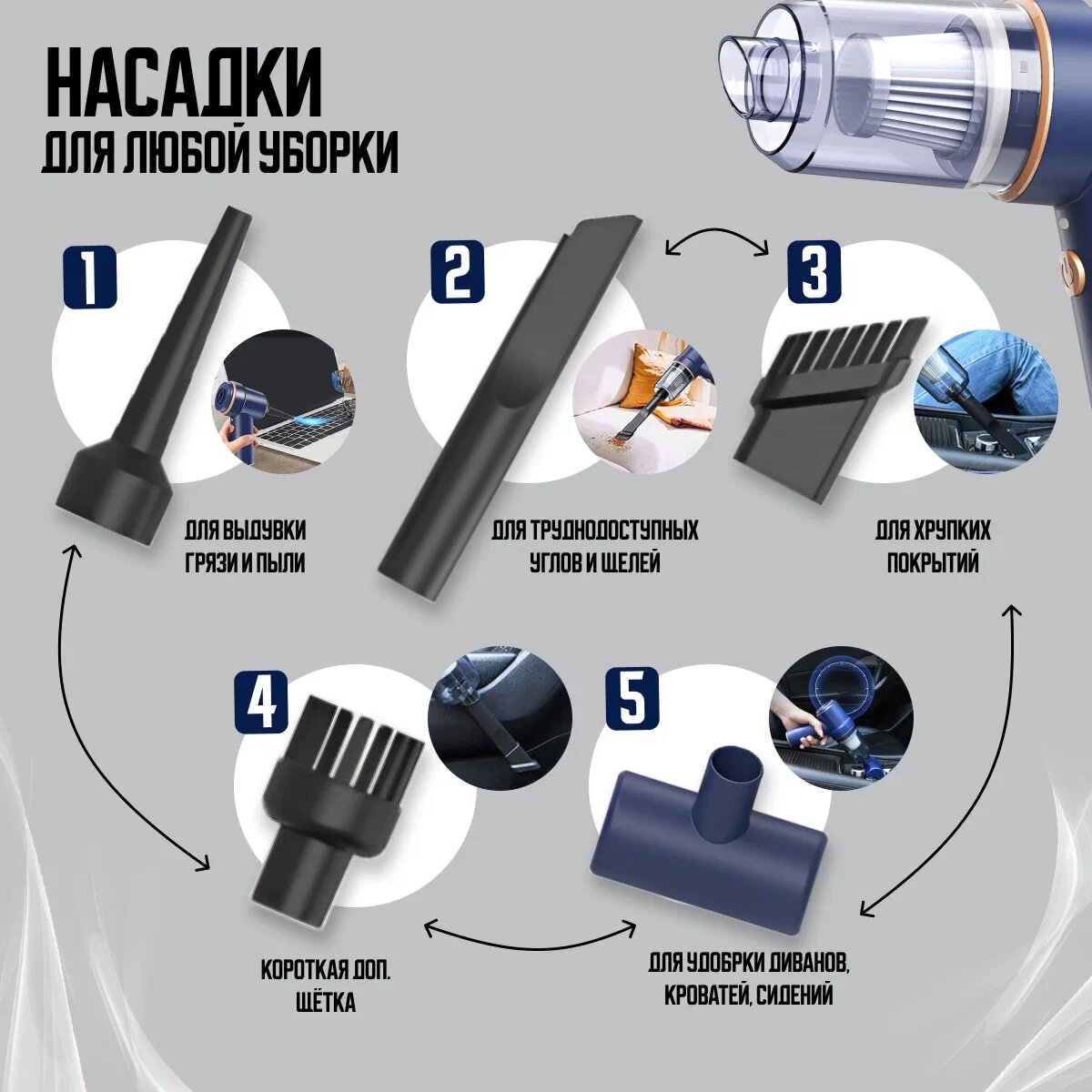 НАСАДКИ
ДЛЯ ЛЮБОЙ УБОРКИ

1
ДЛЯ ВЫДУВКИ ГРЯЗИ И ПЫЛИ

2
ДЛЯ ТРУДНОДОСТУПНЫХ УГЛОВ И ЩЕЛЕЙ

3
ДЛЯ ХРУПКИХ ПОКРЫТИЙ

4
КОРОТКАЯ ДОП. ЩЁТКА

5
ДЛЯ УДОБРКИ ДИВАНОВ, КРОВАТЕЙ, СИДЕНИЙ