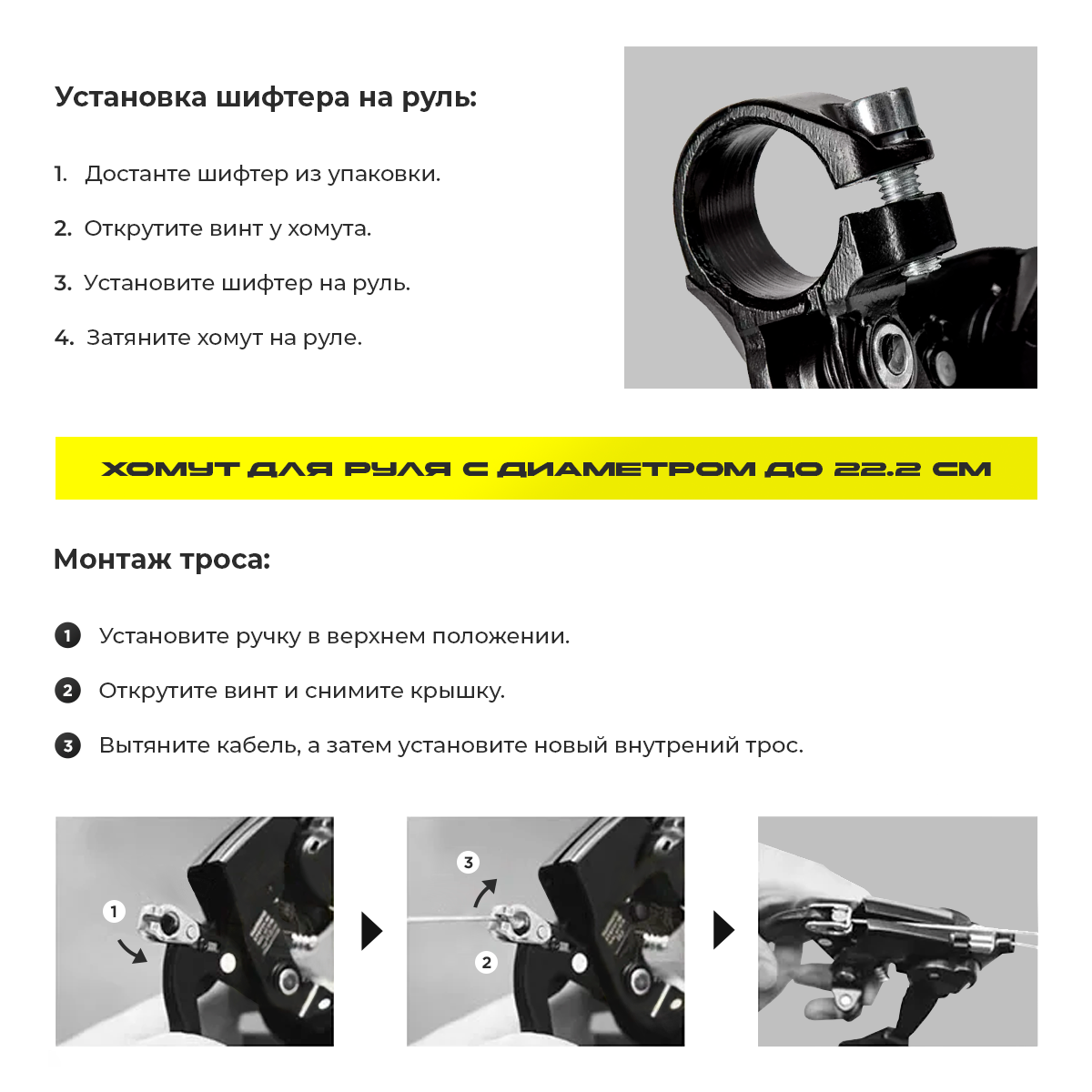 Установка шифтера на руль:

1. Достанте шифтер из упаковки.

2. Открутите винт у хомута.

3. Установите шифтер на руль.

4. Затяните хомут на руле.

ХОМУТ ДЛЯ РУЛЯ С ДИАМЕТРОМ ДО 22.2 СМ

Монтаж троса:

1 Установите ручку в верхнем положении.

2 Открутите винт и снимите крышку.

3 Вытяните кабель, а затем установите новый внутрений трос.

1

3

2