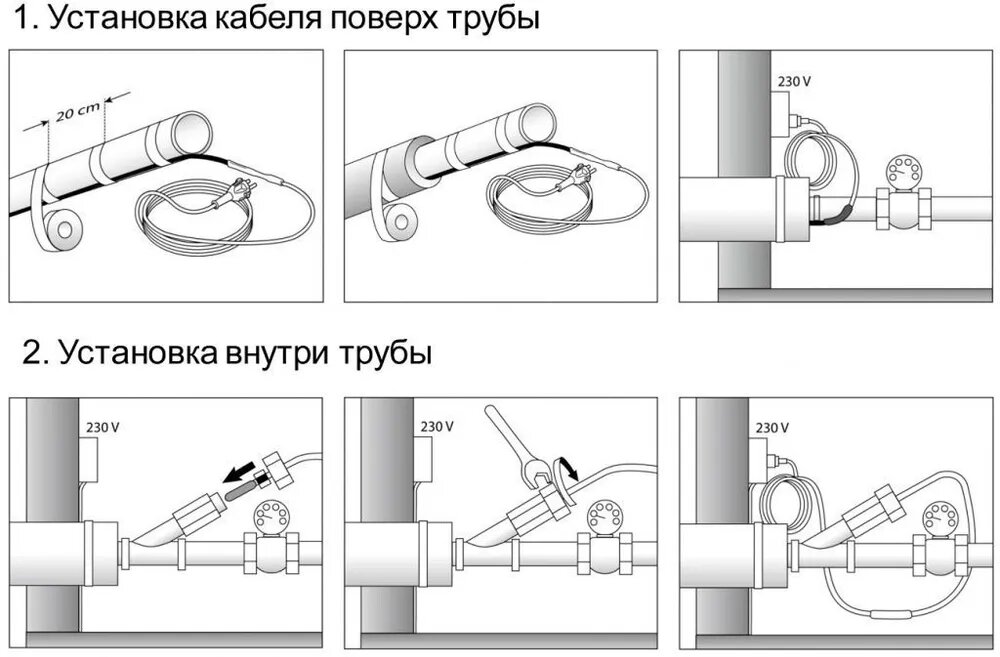 1. Установка кабеля поверх трубы

20 cm

230 V

2. Установка внутри трубы

230 V

230 V

230 V