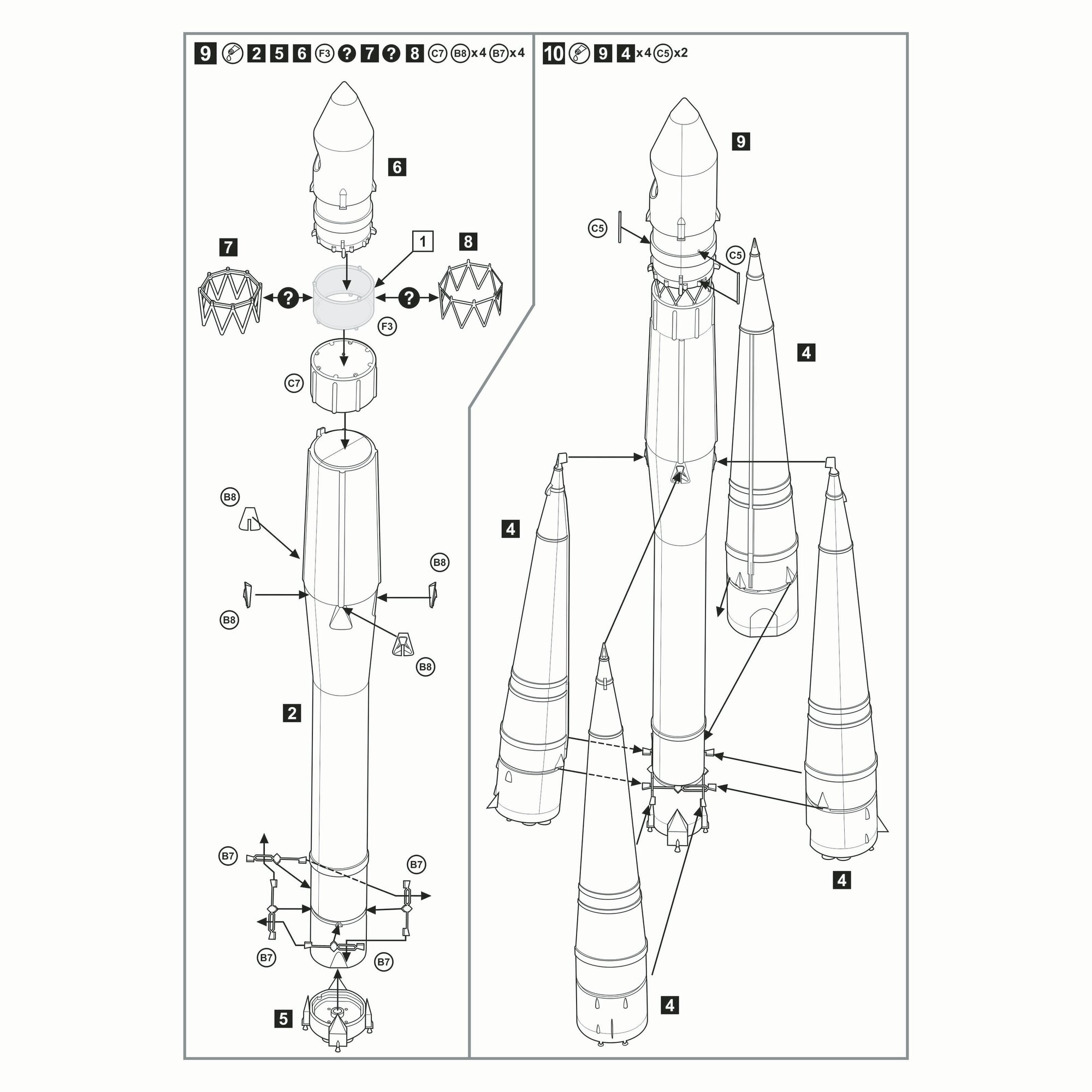 9 2 5 6 F3 ? 7 ? 8 C7 B8 x4 B7 x4

6

7 1 8

? ?

F3

C7

B8

B8

B8

B8

2

B7 B7

B7 B7

5

10 9 4 x4 C5 x2

9

C5

C5

4

4

4

4