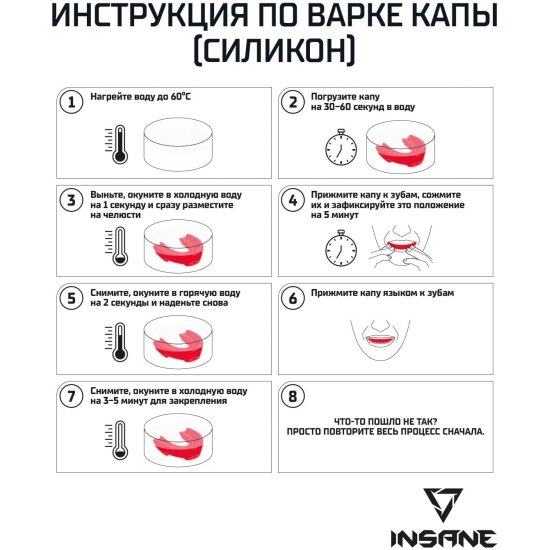 ИНСТРУКЦИЯ ПО ВАРКЕ КАПЫ (СИЛИКОН)

1 Нагрейте воду до 60°С

2 Погрузите капу на 30–60 секунд в воду

3 Выньте, окуните в холодную воду на 1 секунду и сразу разместите на челюсти

4 Прижмите капу к зубам, сожмите их и зафиксируйте это положение на 5 минут

5 Снимите, окуните в горячую воду на 2 секунды и наденьте снова

6 Прижмите капу языком к зубам

7 Снимите, окуните в холодную воду на 3–5 минут для закрепления

8 ЧТО-ТО ПОШЛО НЕ ТАК? ПРОСТО ПОВТОРИТЕ ВЕСЬ ПРОЦЕСС СНАЧАЛА.

INSANE