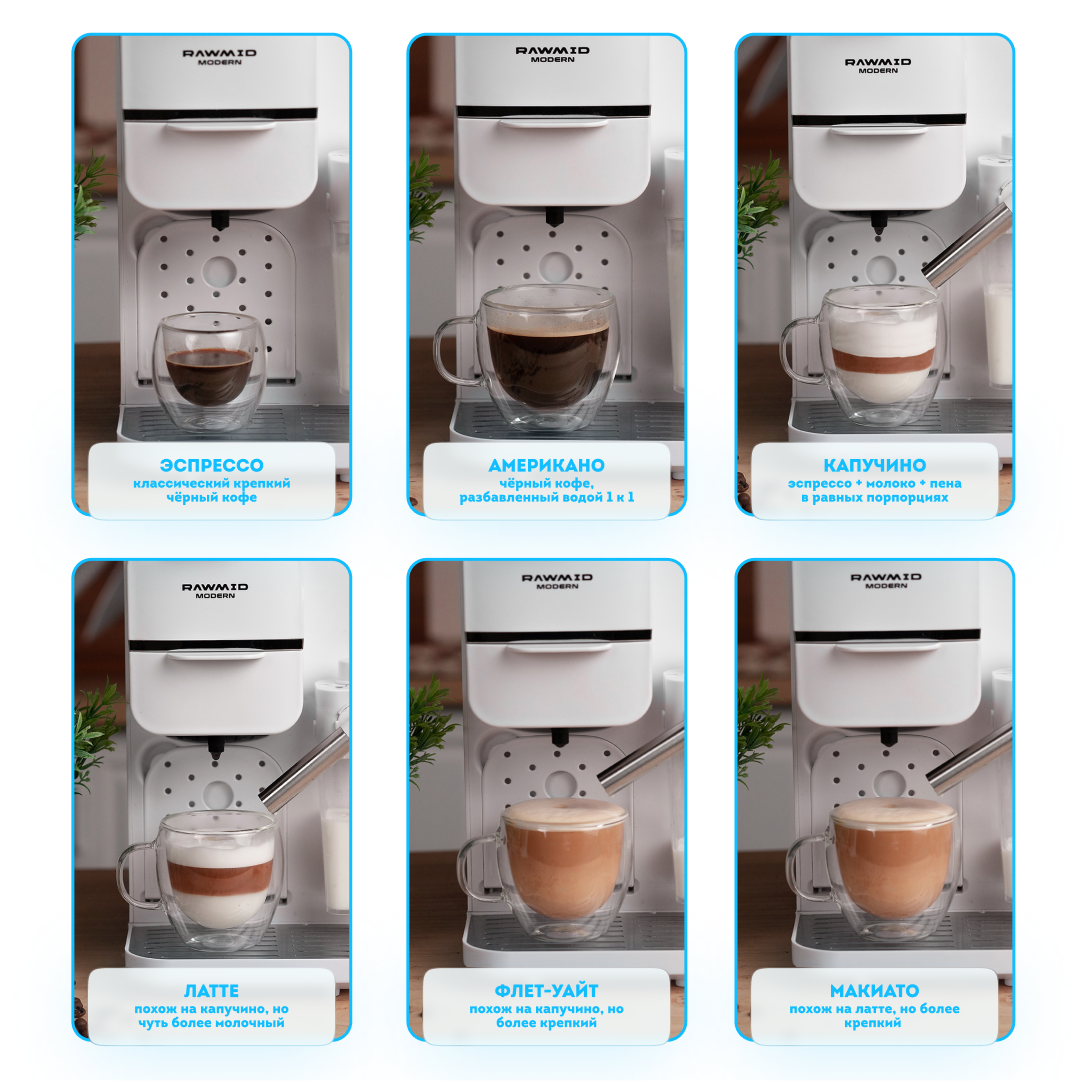 RAWMID
MODERN

ЭСПРЕССО
классический крепкий чёрный кофе

RAWMID
MODERN

АМЕРИКАНО
чёрный кофе, разбавленный водой 1 к 1

RAWMID
MODERN

КАПУЧИНО
эспрессо + молоко + пена в равных порпорциях

RAWMID
MODERN

ЛАТТЕ
похож на капучино, но чуть более молочный

RAWMID
MODERN

ФЛЕТ-УАЙТ
похож на капучино, но более крепкий

RAWMID
MODERN

МАКИАТО
похож на латте, но более крепкий