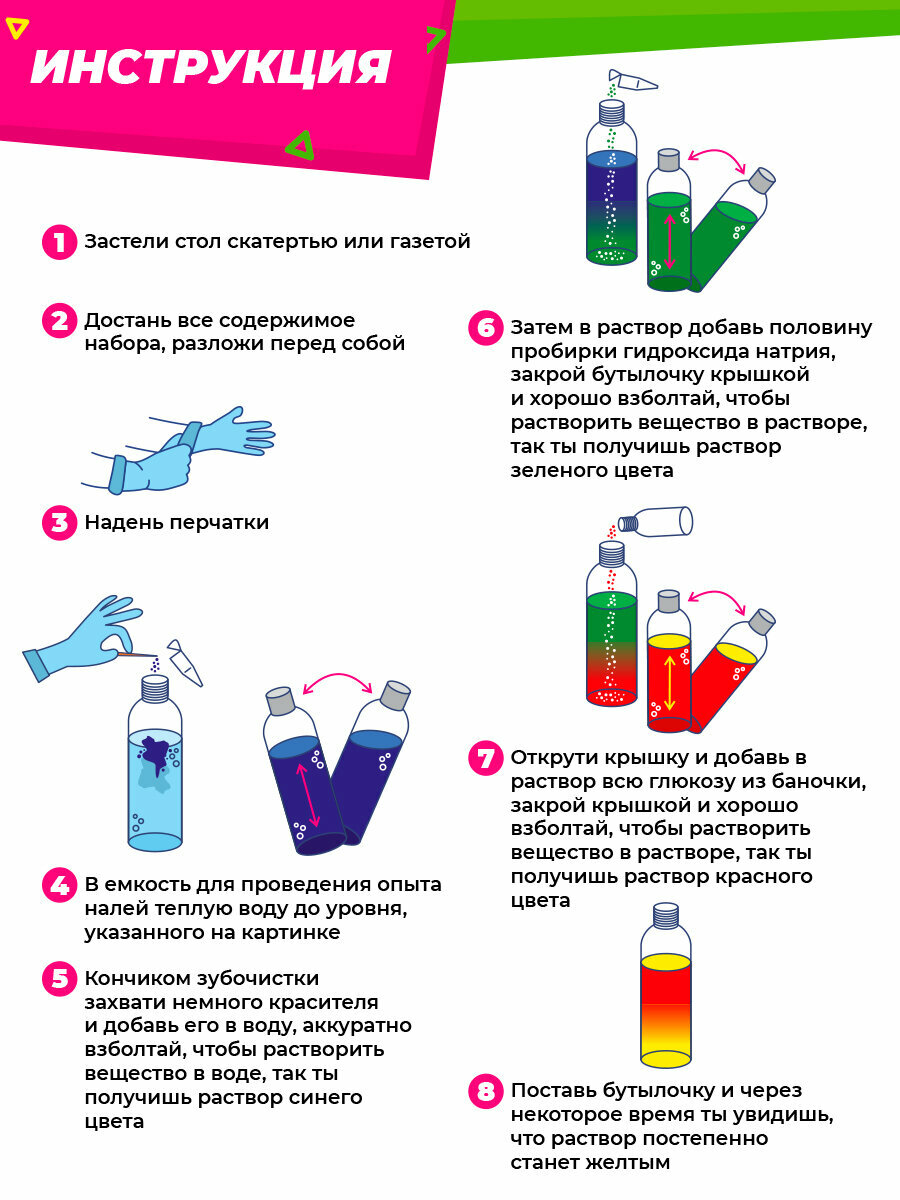 ИНСТРУКЦИЯ

1 Застели стол скатертью или газетой

2 Достань все содержимое набора, разложи перед собой

3 Надень перчатки

4 В емкость для проведения опыта налей теплую воду до уровня, указанного на картинке

5 Кончиком зубочистки захвати немного красителя и добавь его в воду, аккуратно взболтай, чтобы растворить вещество в воде, так ты получишь раствор синего цвета

6 Затем в раствор добавь половину пробирки гидроксида натрия, закрой бутылочку крышкой и хорошо взболтай, чтобы растворить вещество в растворе, так ты получишь раствор зеленого цвета

7 Открути крышку и добавь в раствор всю глюкозу из баночки, закрой крышкой и хорошо взболтай, чтобы растворить вещество в растворе, так ты получишь раствор красного цвета

8 Поставь бутылочку и через некоторое время ты увидишь, что раствор постепенно станет желтым