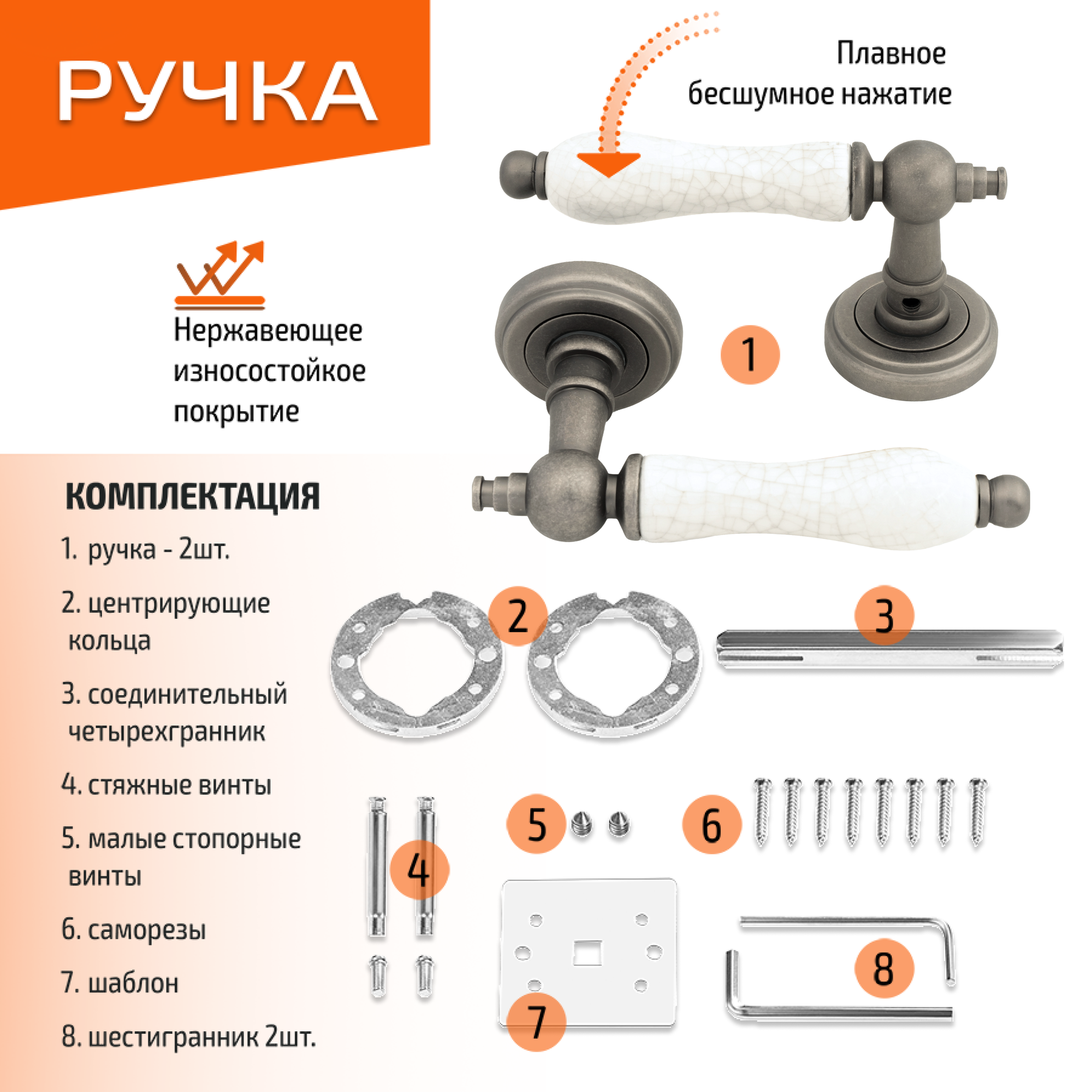 РУЧКА

Плавное бесшумное нажатие

Нержавеющее износостойкое покрытие

1

КОМПЛЕКТАЦИЯ

1. ручка - 2шт.

2. центрирующие кольца

3. соединительный четырехгранник

4. стяжные винты

5. малые стопорные винты

6. саморезы

7. шаблон

8. шестигранник 2шт.

2

3

4

5

6

7

8