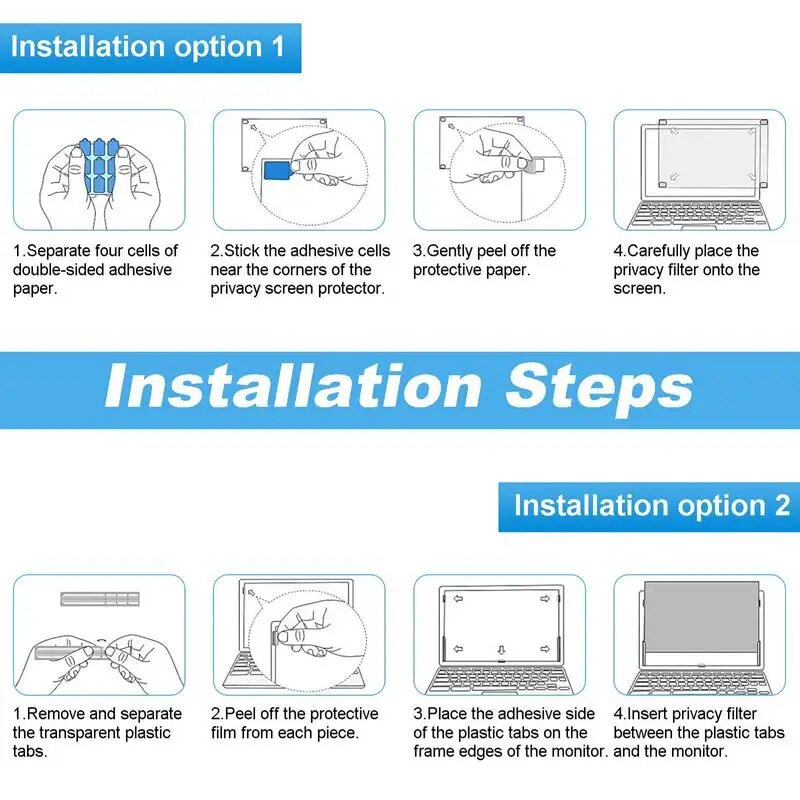 Installation option 1

1.Separate four cells of double-sided adhesive paper.

2.Stick the adhesive cells near the corners of the privacy screen protector.

3.Gently peel off the protective paper.

4.Carefully place the privacy filter onto the screen.

Installation Steps

Installation option 2

1.Remove and separate the transparent plastic tabs.

2.Peel off the protective film from each piece.

3.Place the adhesive side of the plastic tabs on the frame edges of the monitor.

4.Insert privacy filter between the plastic tabs and the monitor.