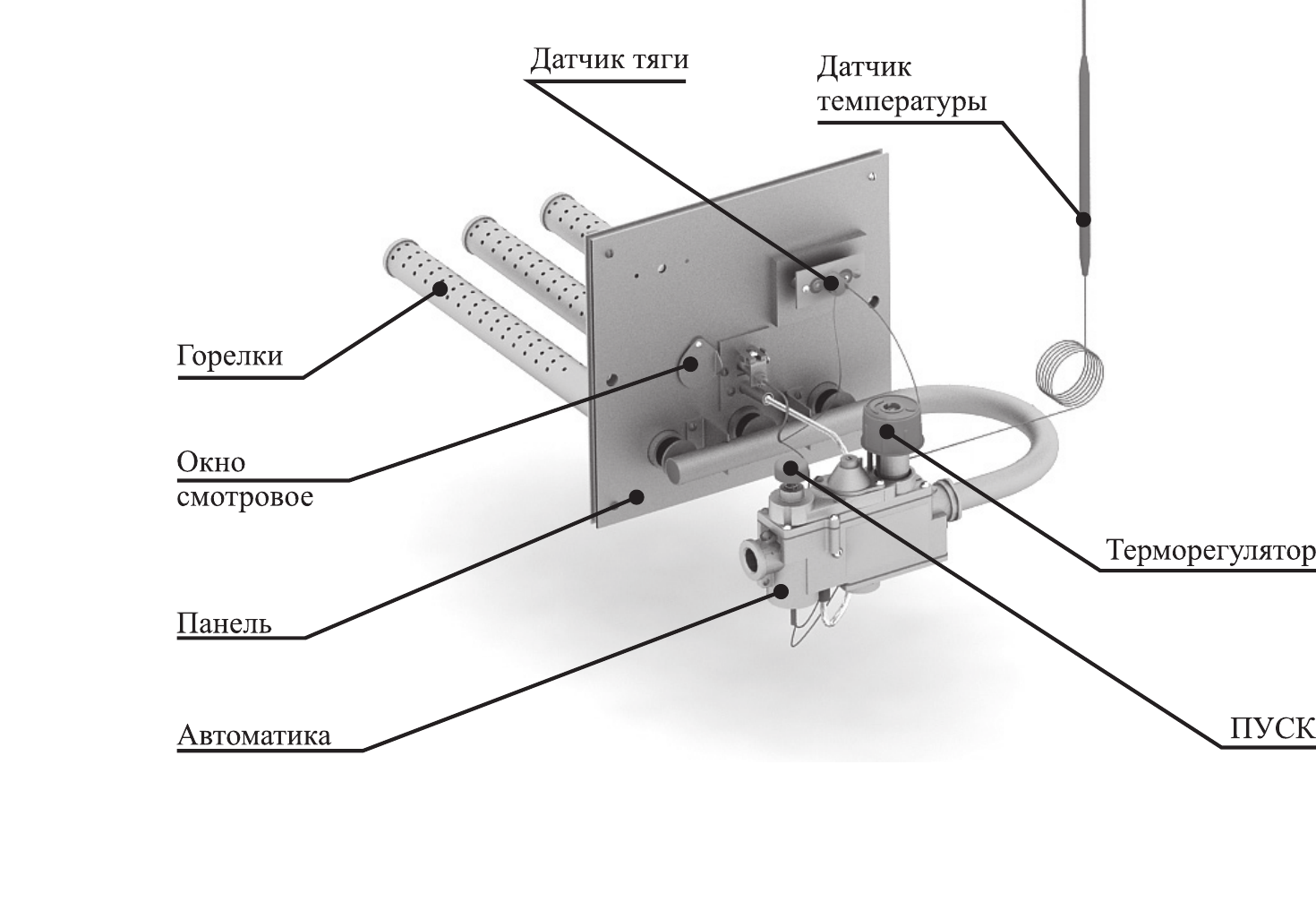 Датчик тяги

Датчик температуры

Горелки

Окно смотровое

Панель

Автоматика

Терморегулятор

ПУСК